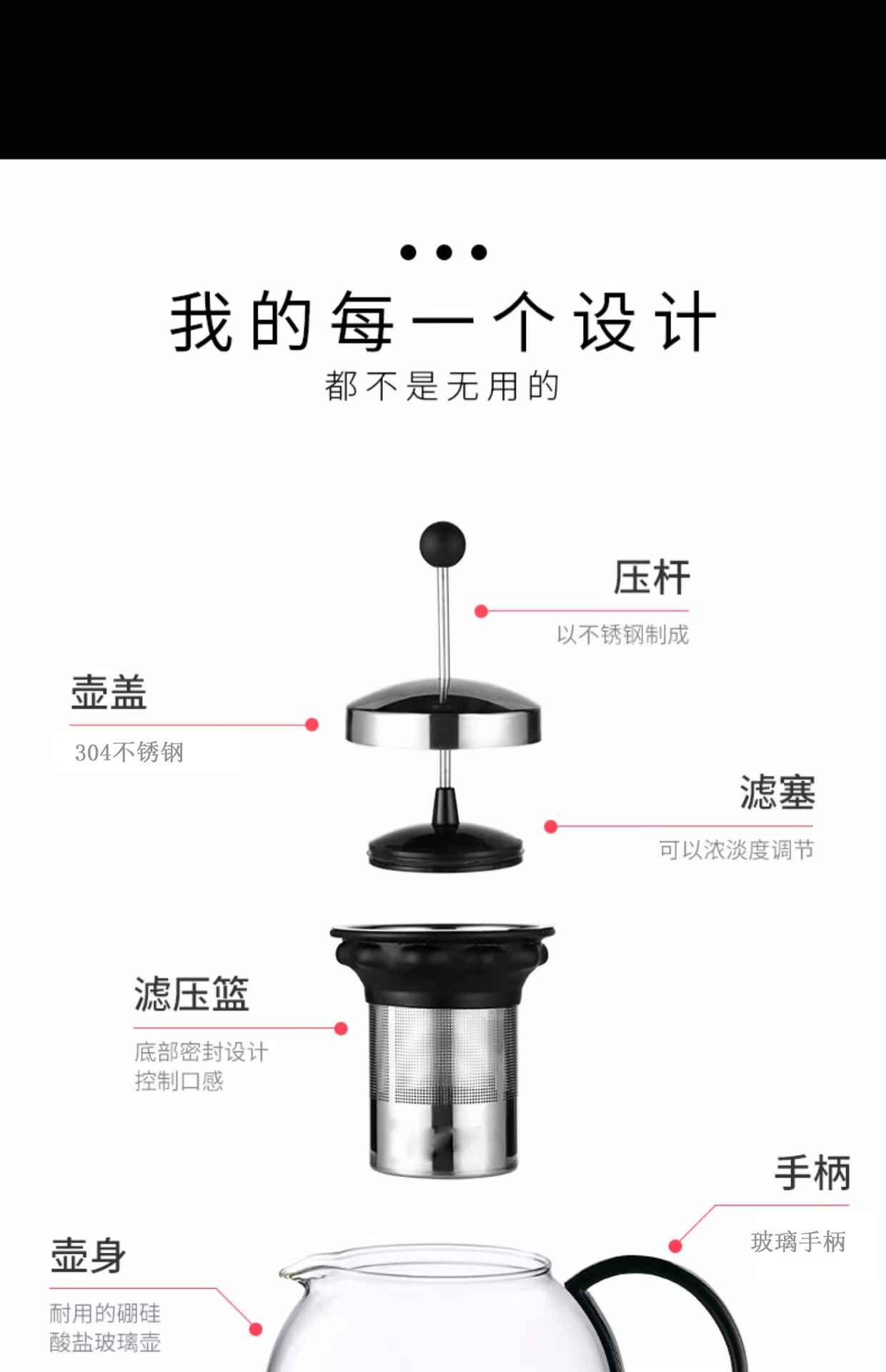 我的每一个设计

都不是无用的

压杆

以不锈钢制成

壶盖

304不锈钢

滤塞

可以浓淡度调节

滤压篮

底部密封设计
控制口感

手柄

玻璃手柄

壶身

耐用的硼硅
酸盐玻璃壶