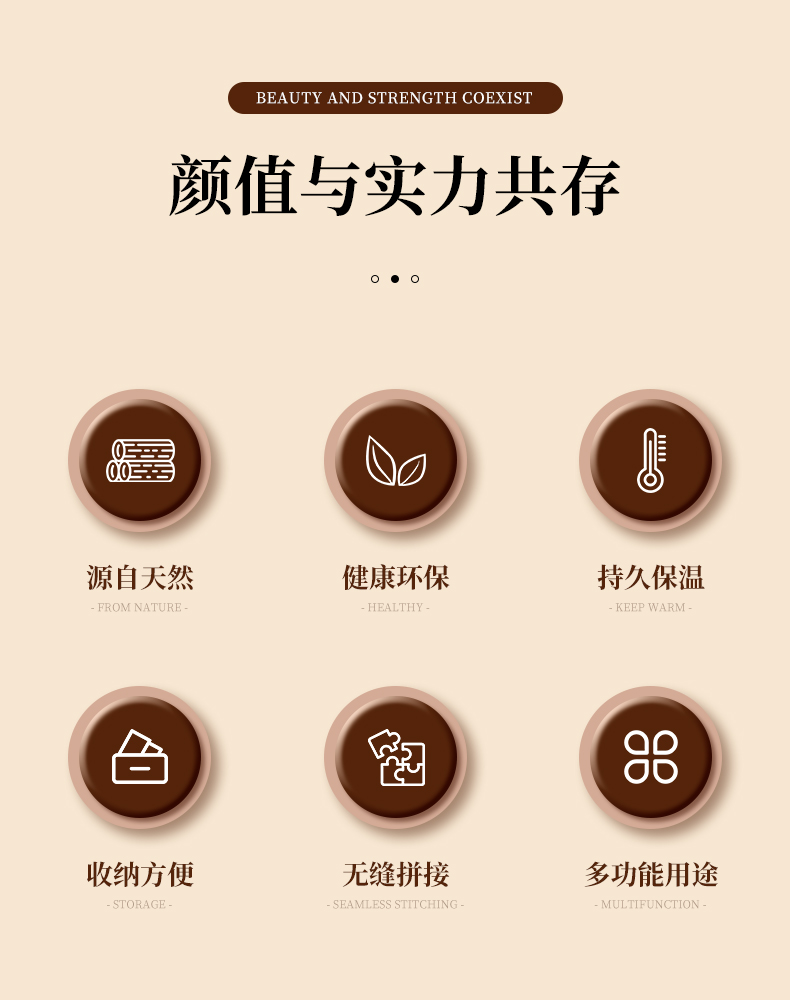 BEAUTY AND STRENGTH COEXIST

颜值与实力共存

源自天然

- FROM NATURE -

健康环保

- HEALTHY -

持久保温

- KEEP WARM -

收纳方便

- STORAGE -

无缝拼接

- SEAMLESS STITCHING -

多功能用途

- MULTIFUNCTION -