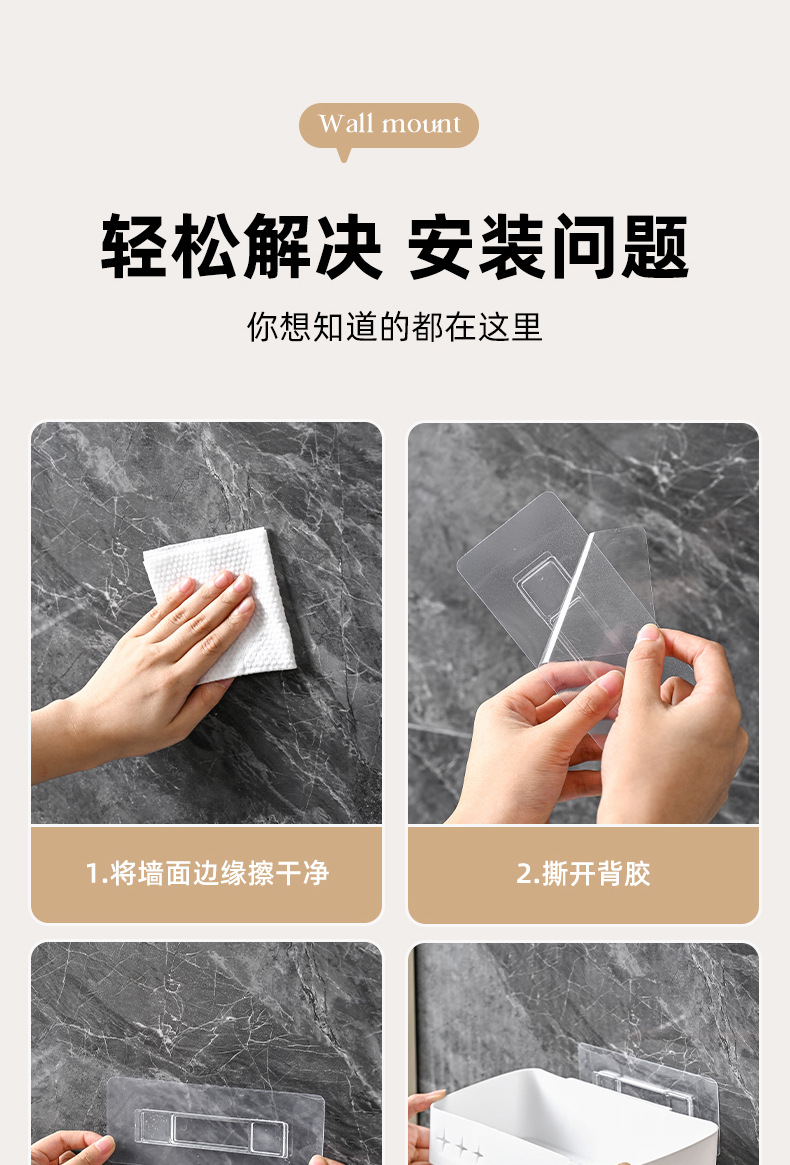 Wall mount

轻松解决 安装问题

你想知道的都在这里

1.将墙面边缘擦干净

2.撕开背胶