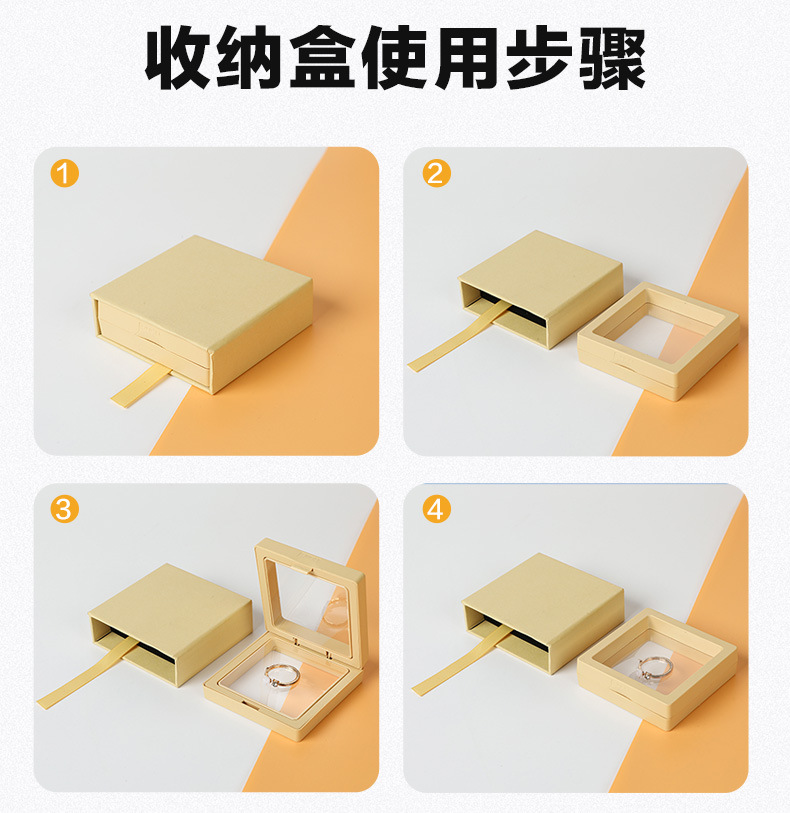 收纳盒使用步骤

1

2

3

4