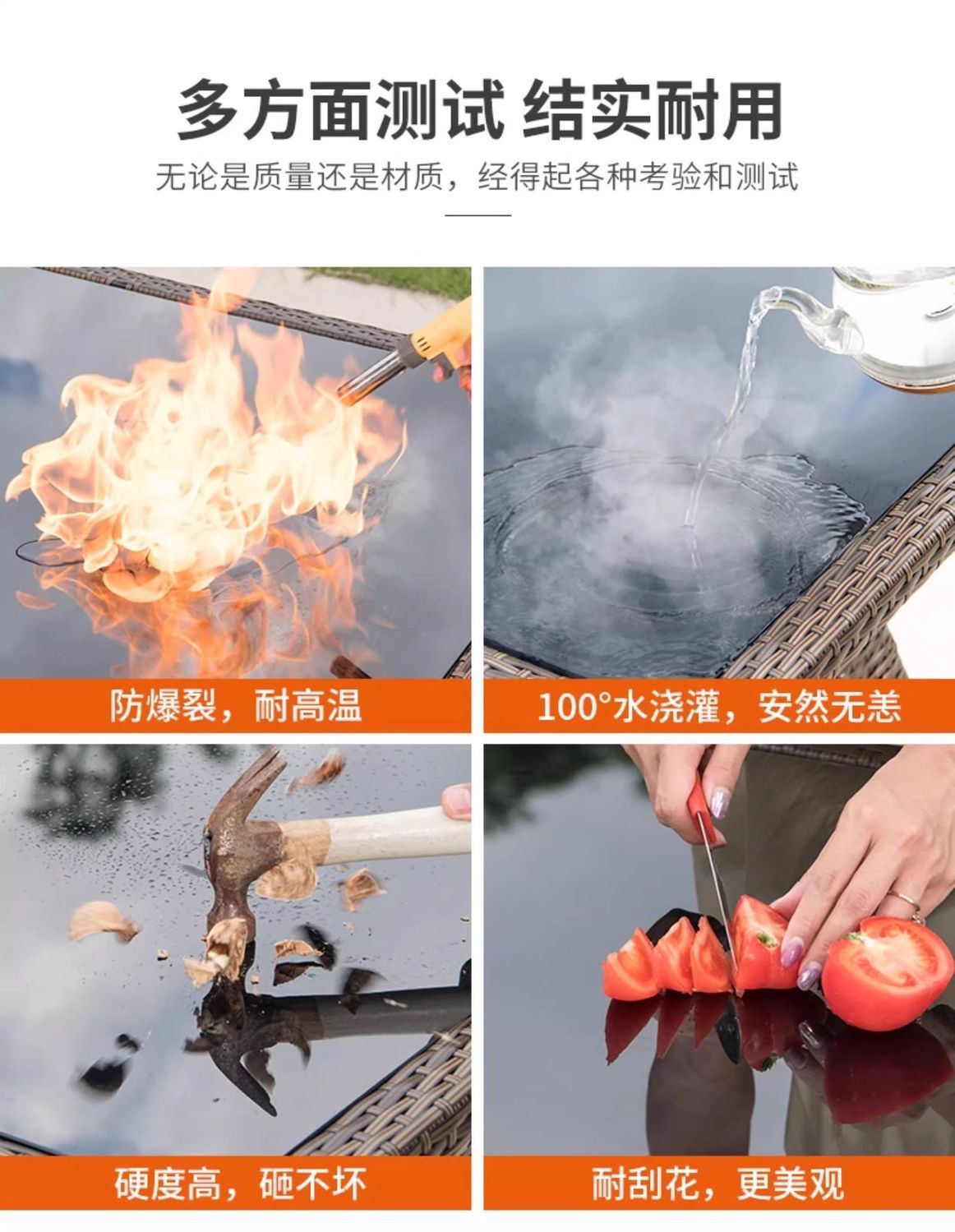 多方面测试 结实耐用

无论是质量还是材质，经得起各种考验和测试

防爆裂，耐高温

100°水浇灌，安然无恙

硬度高，砸不坏

耐刮花，更美观