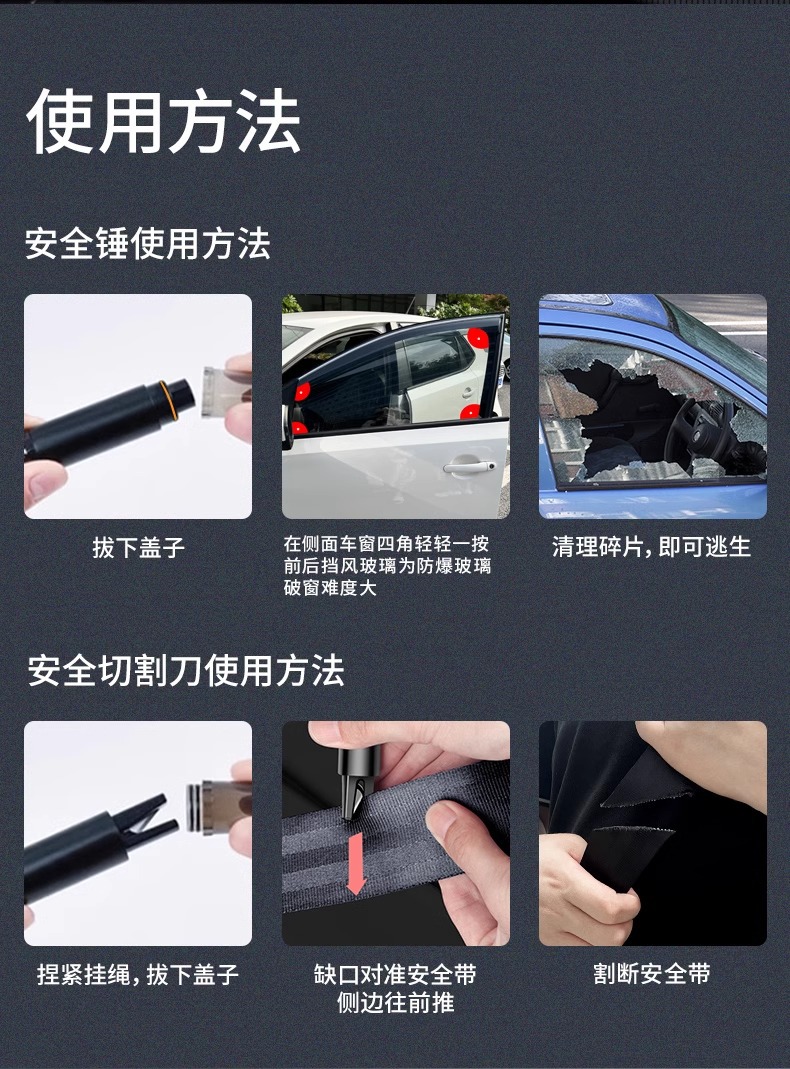 使用方法

安全锤使用方法

拔下盖子

在侧面车窗四角轻轻一按
前后挡风玻璃为防爆玻璃
破窗难度大

清理碎片，即可逃生

安全切割刀使用方法

捏紧挂绳，拔下盖子

缺口对准安全带
侧边往前推

割断安全带