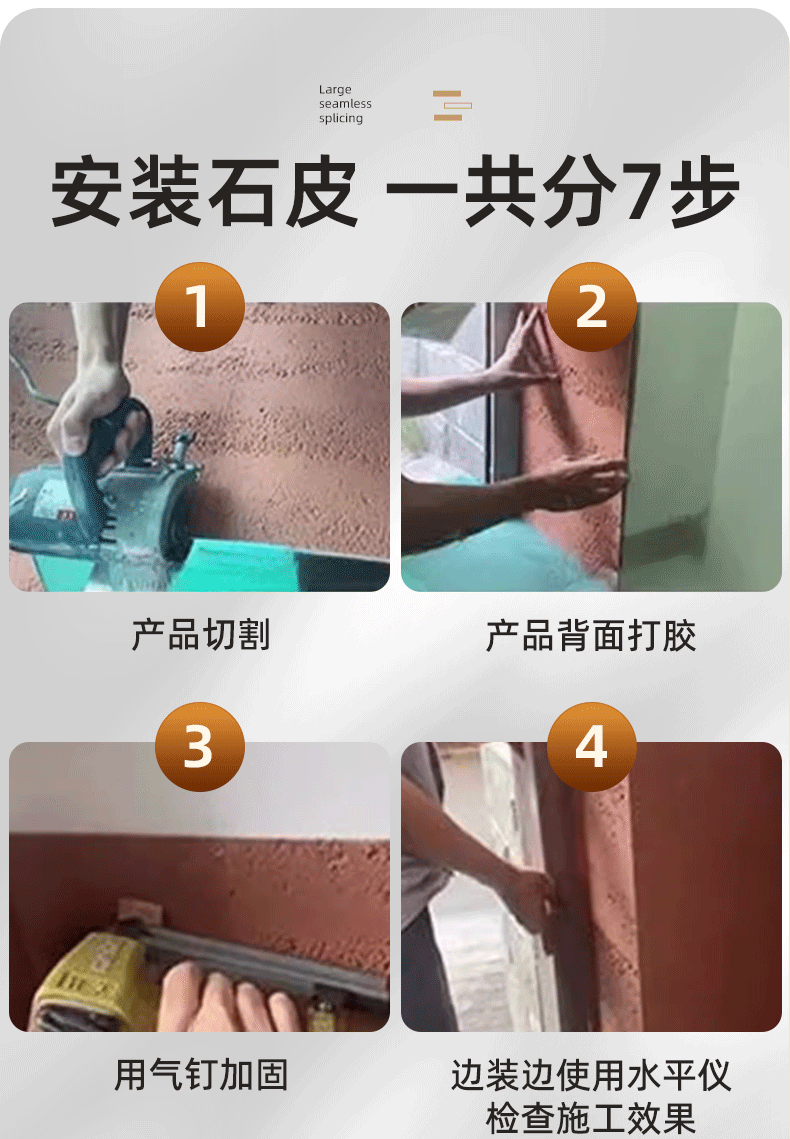 Large seamless splicing

安装石皮 一共分7步

1

产品切割

2

产品背面打胶

3

用气钉加固

4

边装边使用水平仪检查施工效果