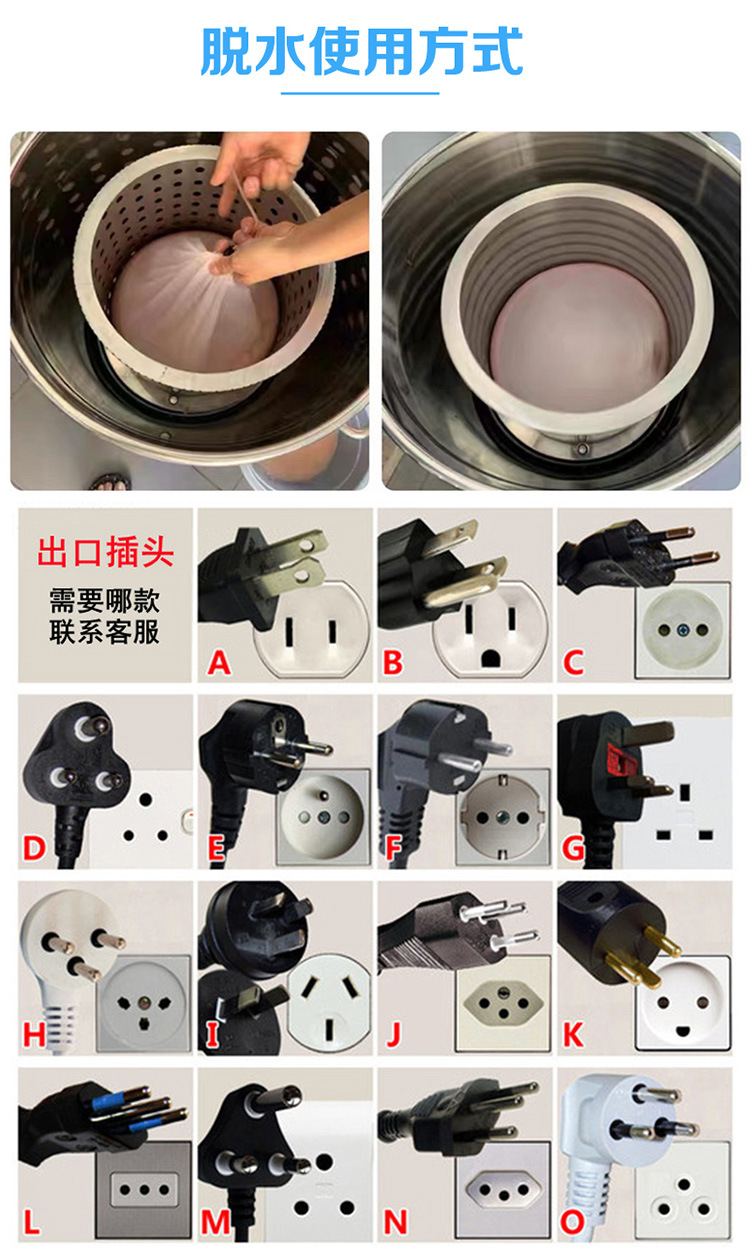 脱水使用方式

出口插头
需要哪款
联系客服

A

B

C

D

E

F

G

H

I

J

K

L

M

N

O