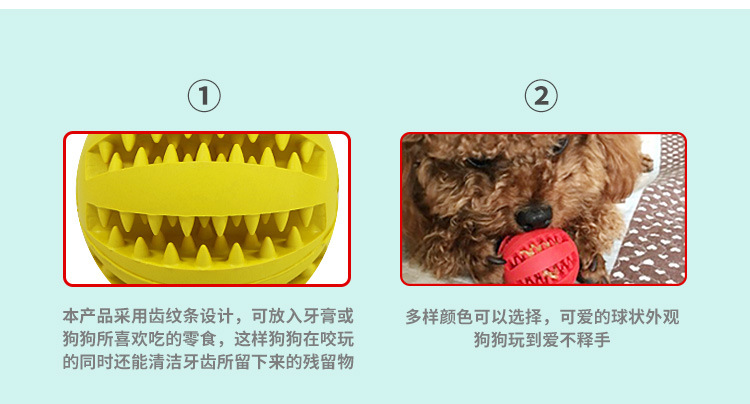 ①

本产品采用齿纹条设计，可放入牙膏或狗狗所喜欢吃的零食，这样狗狗在咬玩的同时还能清洁牙齿所留下来的残留物

②

多样颜色可以选择，可爱的球状外观狗狗玩到爱不释手