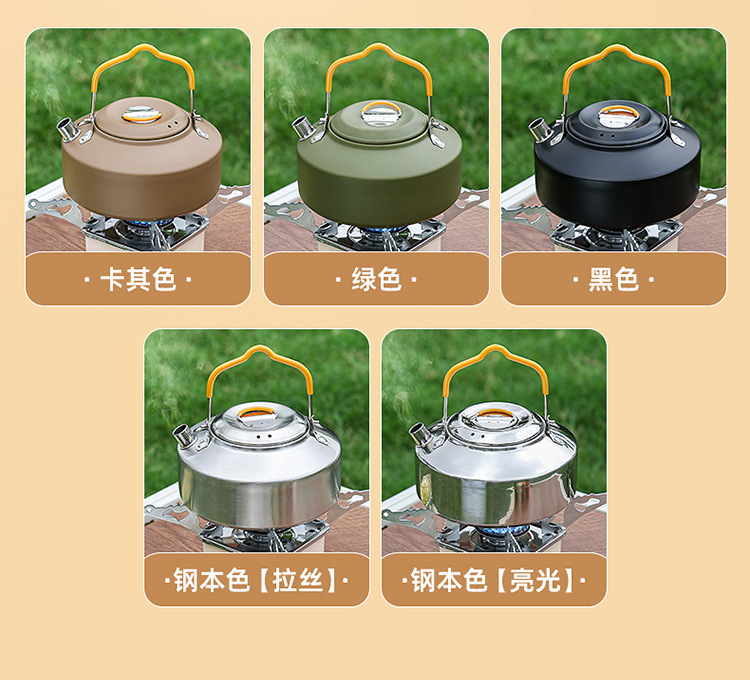 · 卡其色 ·

· 绿色 ·

· 黑色 ·

·钢本色【拉丝】·

·钢本色【亮光】·