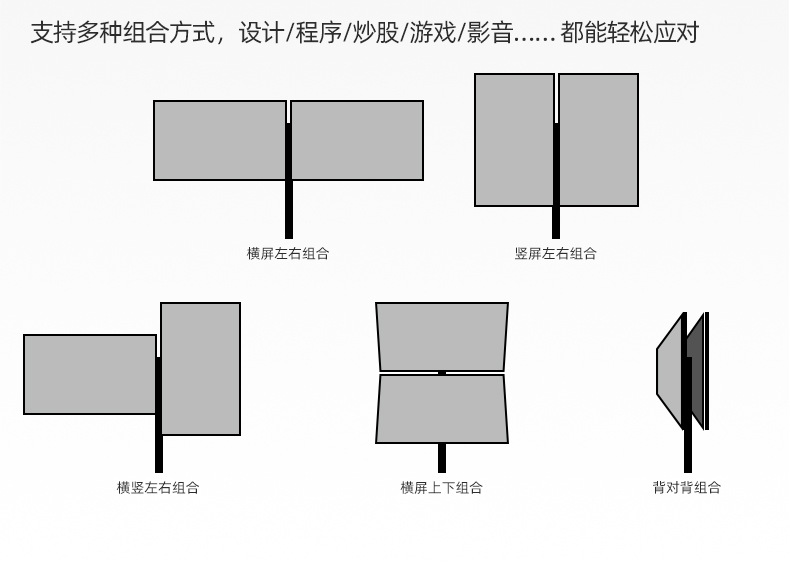 支持多种组合方式，设计/程序/炒股/游戏/影音...... 都能轻松应对

横屏左右组合

竖屏左右组合

横竖左右组合

横屏上下组合

背对背组合