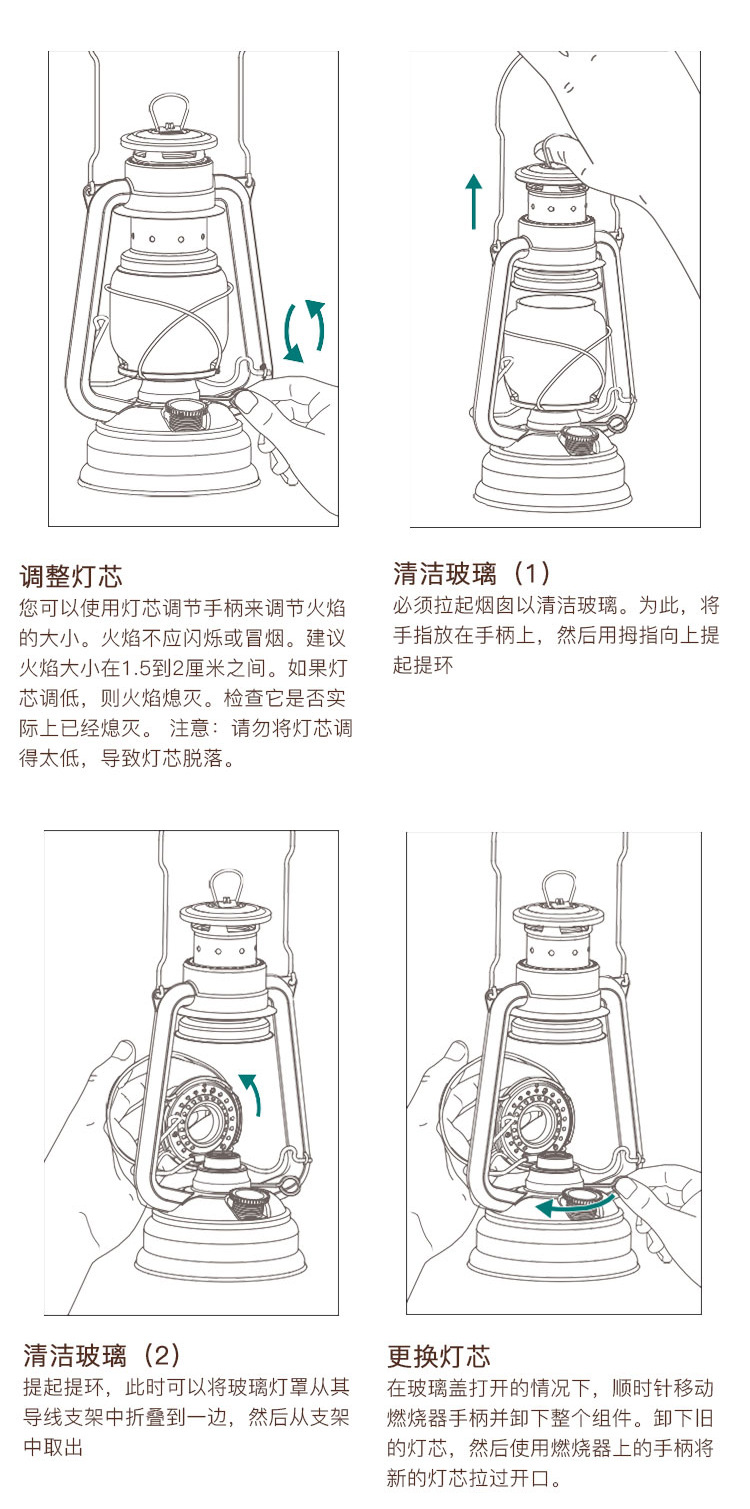 调整灯芯

您可以使用灯芯调节手柄来调节火焰的大小。火焰不应闪烁或冒烟。建议火焰大小在1.5到2厘米之间。如果灯芯调低，则火焰熄灭。检查它是否实际上已经熄灭。 注意：请勿将灯芯调得太低，导致灯芯脱落。

清洁玻璃（1）

必须拉起烟囱以清洁玻璃。为此，将手指放在手柄上，然后用拇指向上提起提环

清洁玻璃（2）

提起提环，此时可以将玻璃灯罩从其导线支架中折叠到一边，然后从支架中取出

更换灯芯

在玻璃盖打开的情况下，顺时针移动燃烧器手柄并卸下整个组件。卸下旧的灯芯，然后使用燃烧器上的手柄将新的灯芯拉过开口。