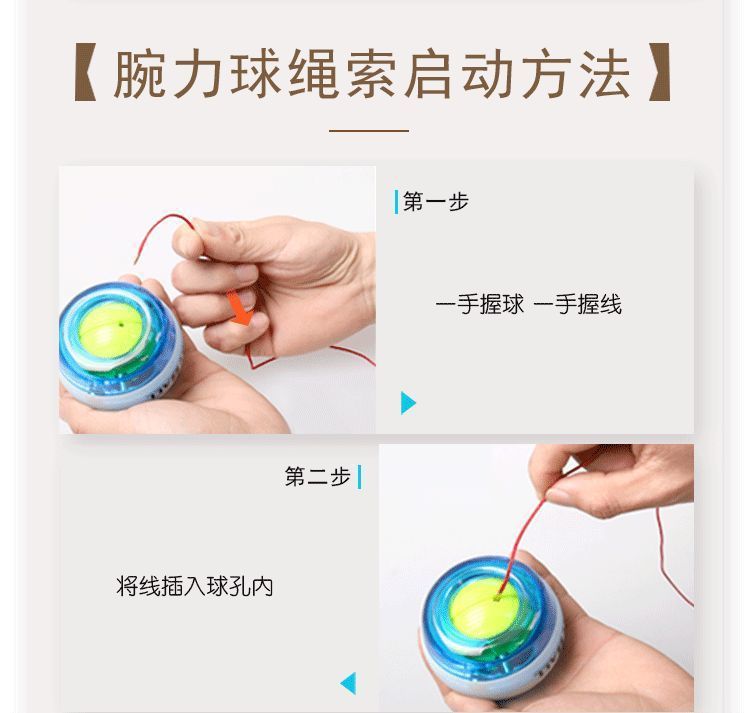 【腕力球绳索启动方法】

第一步

一手握球 一手握线

第二步

将线插入球孔内