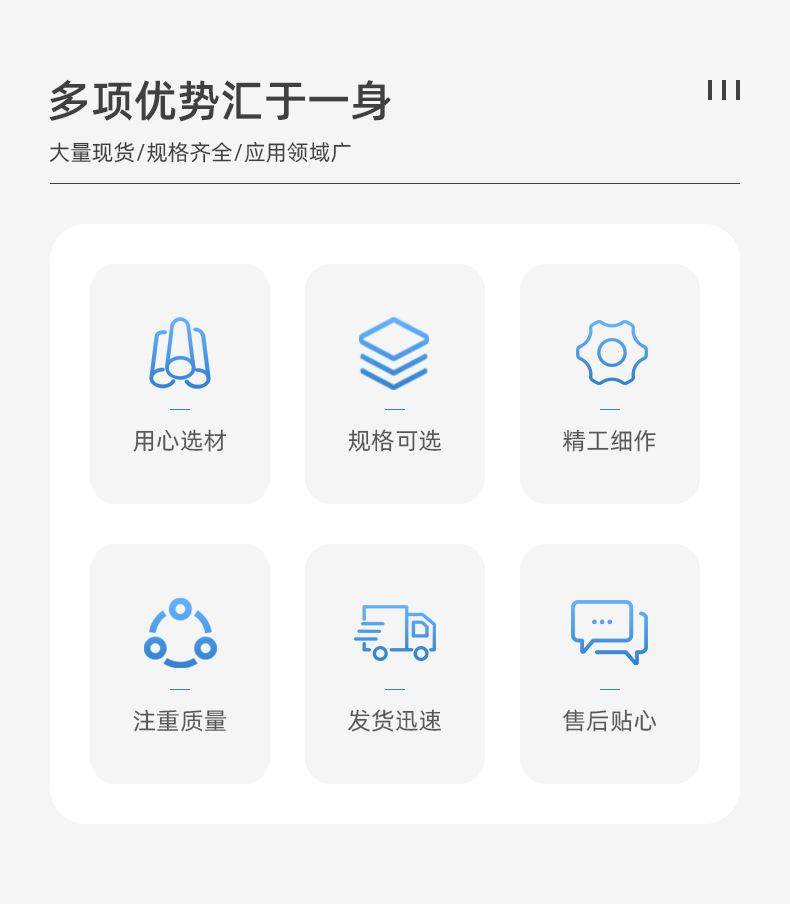 多项优势汇于一身

大量现货/规格齐全/应用领域广

用心选材

规格可选

精工细作

注重质量

发货迅速

售后贴心