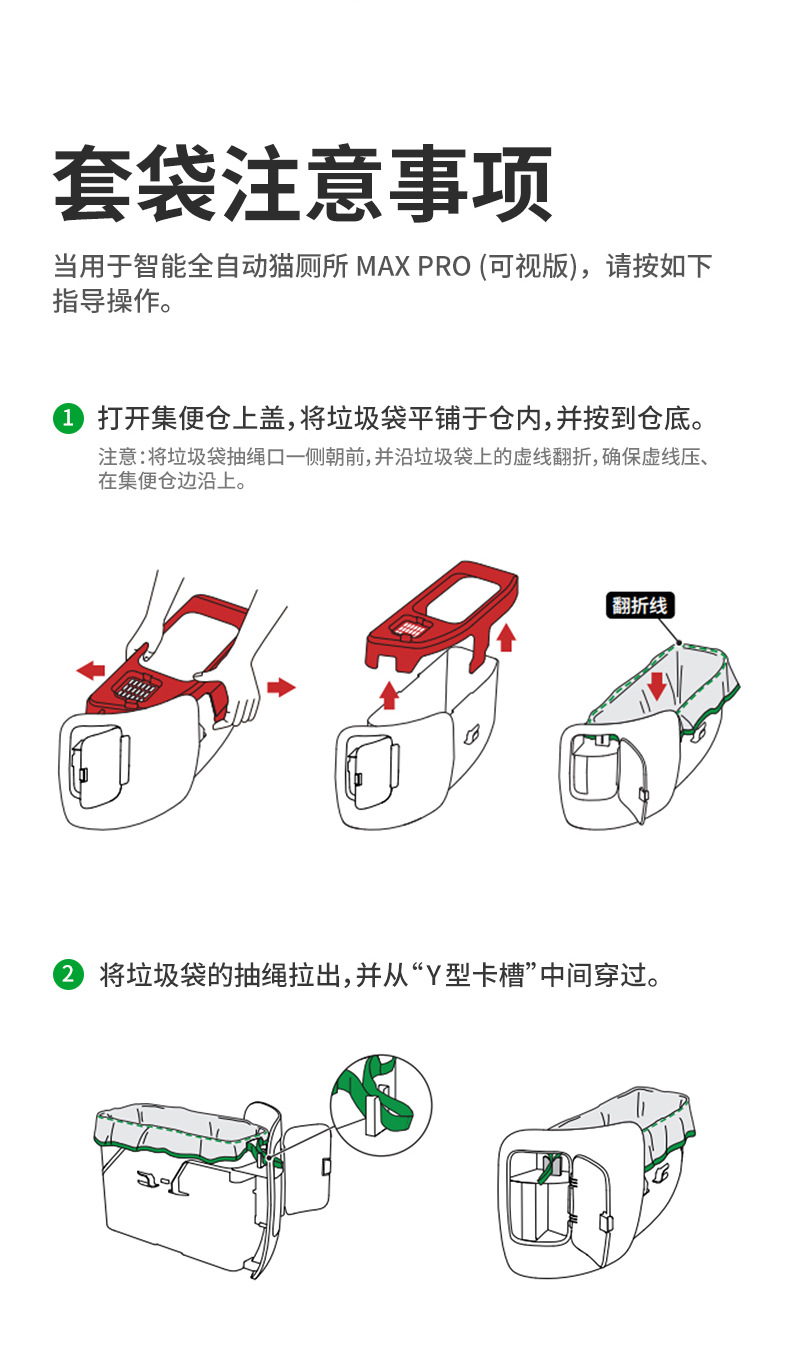 套袋注意事项

当用于智能全自动猫厕所 MAX PRO (可视版)，请按如下指导操作。

1 打开集便仓上盖,将垃圾袋平铺于仓内,并按到仓底。

注意:将垃圾袋抽绳口一侧朝前,并沿垃圾袋上的虚线翻折,确保虚线压、在集便仓边沿上。

翻折线

2 将垃圾袋的抽绳拉出,并从“Y型卡槽”中间穿过。