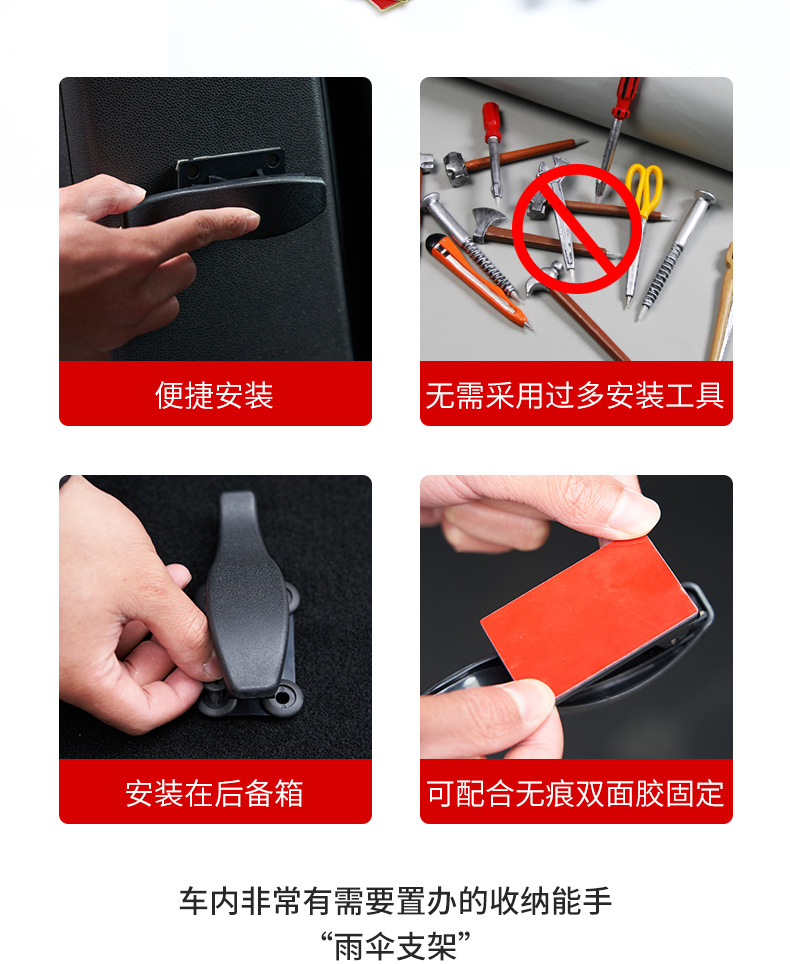 便捷安装

无需采用过多安装工具

安装在后备箱

可配合无痕双面胶固定

车内非常有需要置办的收纳能手
“雨伞支架”