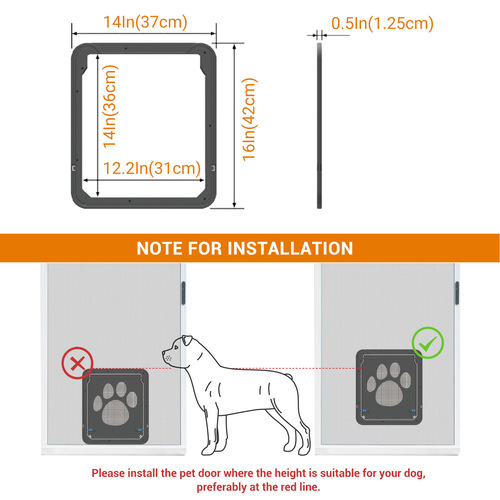 14In(37cm)

0.5In(1.25cm)

14In(36cm)

16In(42cm)

12.2In(31cm)

NOTE FOR INSTALLATION

Please install the pet door where the height is suitable for your dog, preferably at the red line.