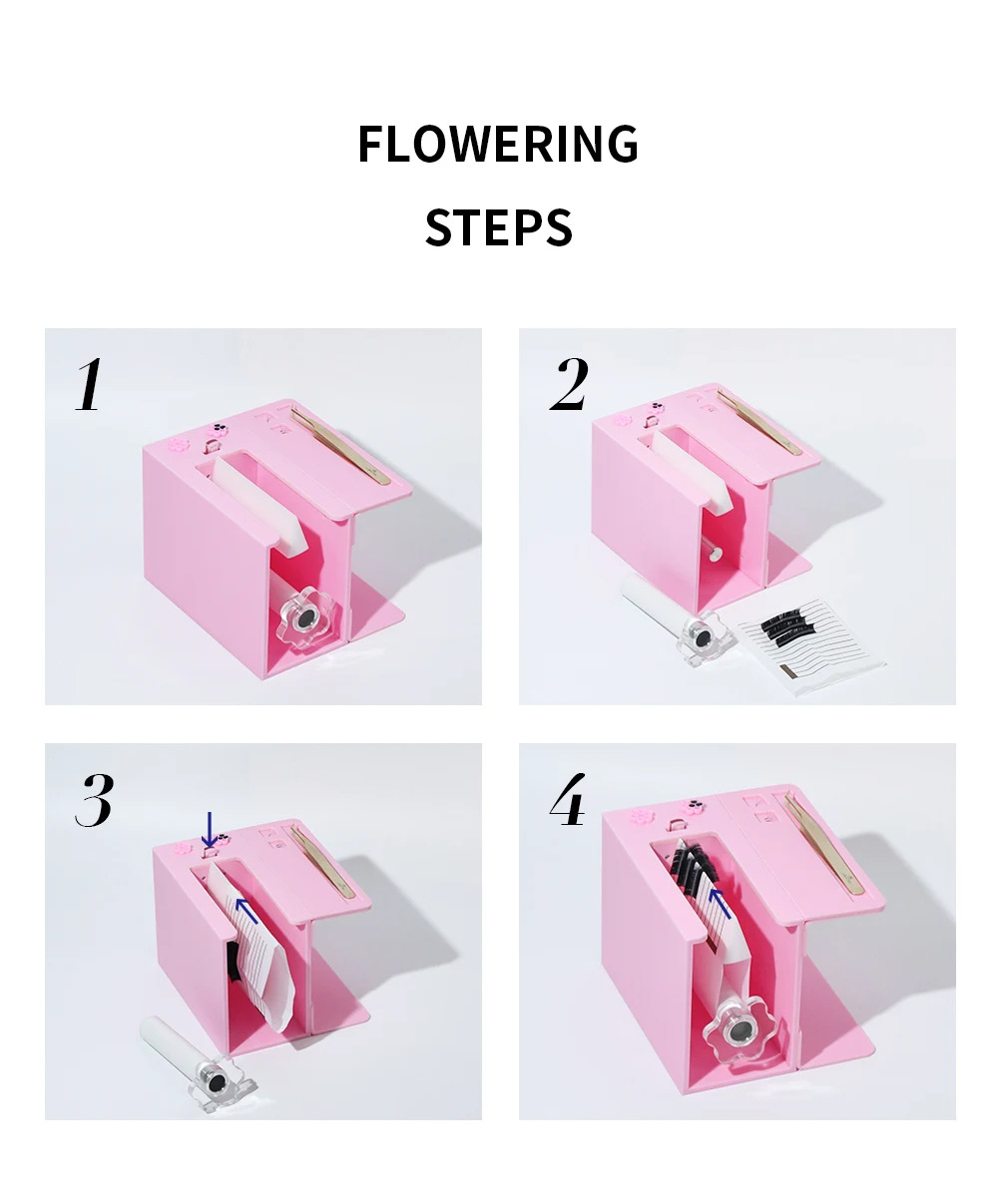 FLOWERING
STEPS

1

2

3

4