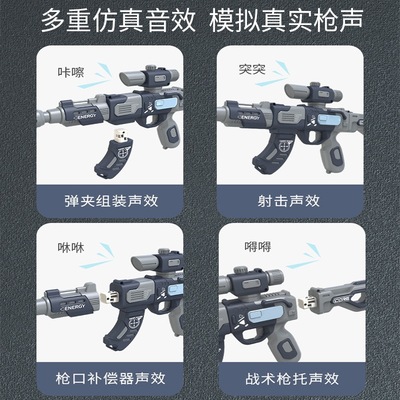 多重仿真音效 模拟真实枪声

咔嚓

ENERGY

弹夹组装声效

突突

ENERGY

射击声效

咻咻

ENERGY

枪口补偿器声效

嘚嘚

战术枪托声效