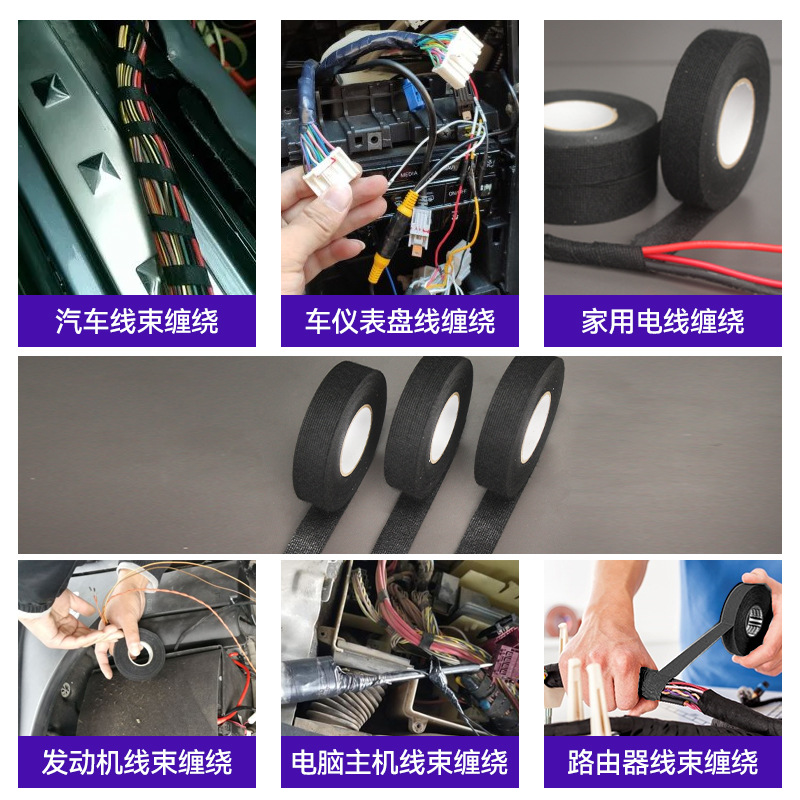 汽车线束缠绕

车仪表盘线缠绕

家用电线缠绕

发动机线束缠绕

电脑主机线束缠绕

路由器线束缠绕