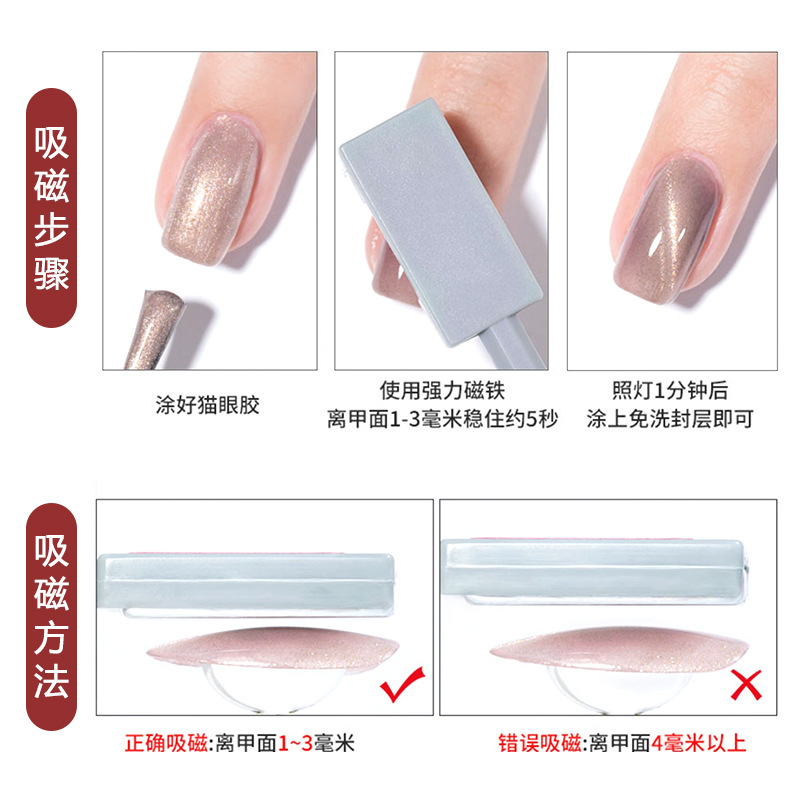 吸磁步骤

涂好猫眼胶

使用强力磁铁
离甲面1-3毫米稳住约5秒

照灯1分钟后
涂上免洗封层即可

吸磁方法

正确吸磁:离甲面1~3毫米

错误吸磁:离甲面4毫米以上