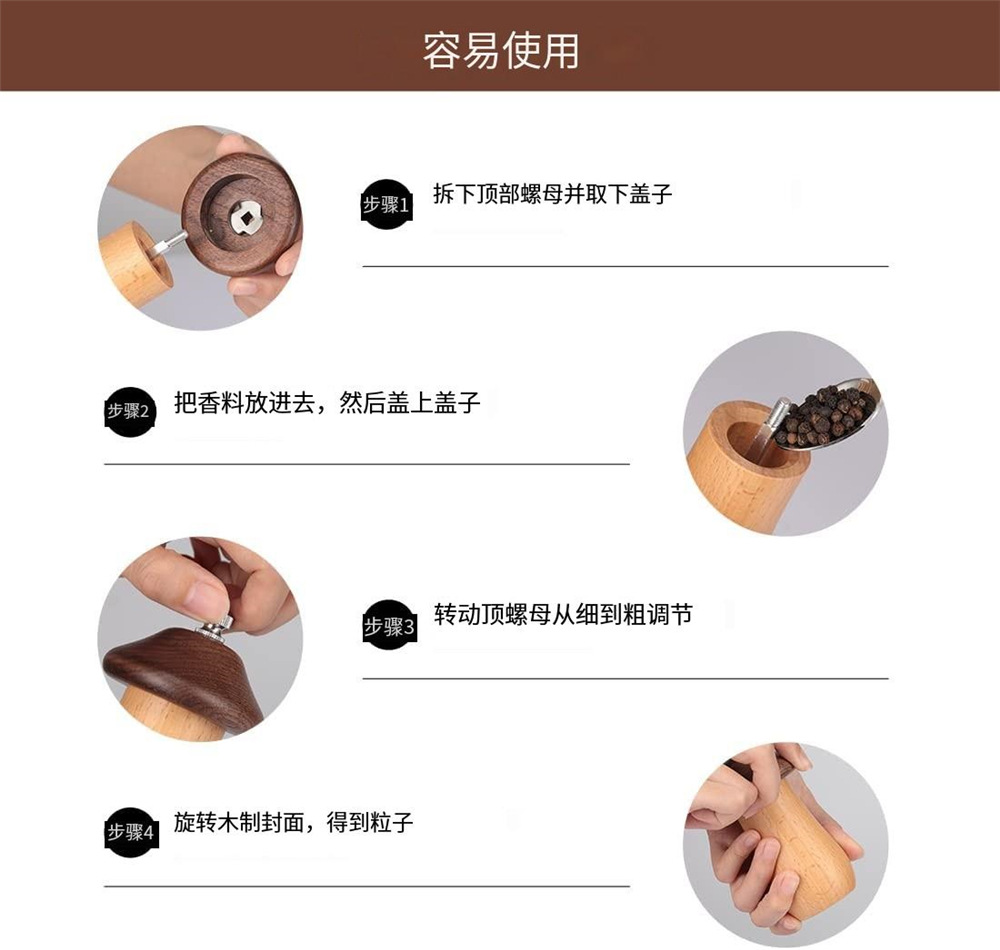 容易使用

步骤1 拆下顶部螺母并取下盖子

步骤2 把香料放进去，然后盖上盖子

步骤3 转动顶螺母从细到粗调节

步骤4 旋转木制封面，得到粒子