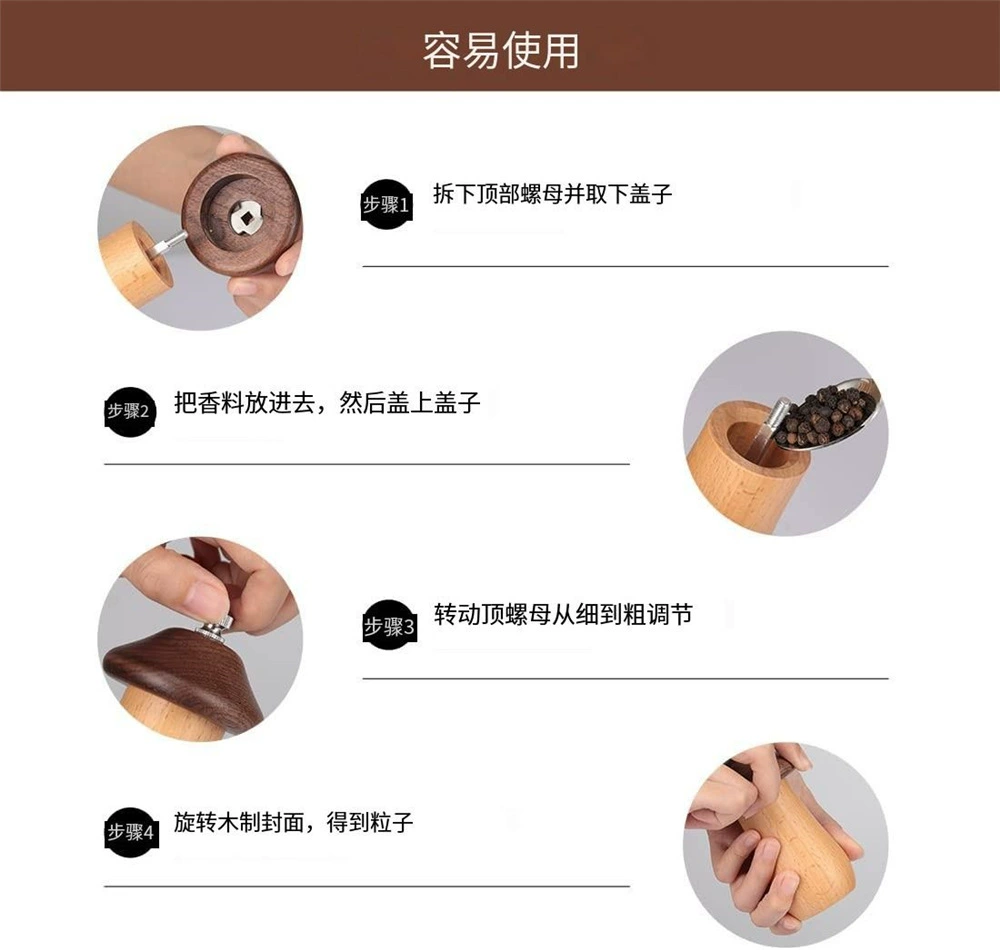 容易使用

步骤1 拆下顶部螺母并取下盖子

步骤2 把香料放进去，然后盖上盖子

步骤3 转动顶螺母从细到粗调节

步骤4 旋转木制封面，得到粒子