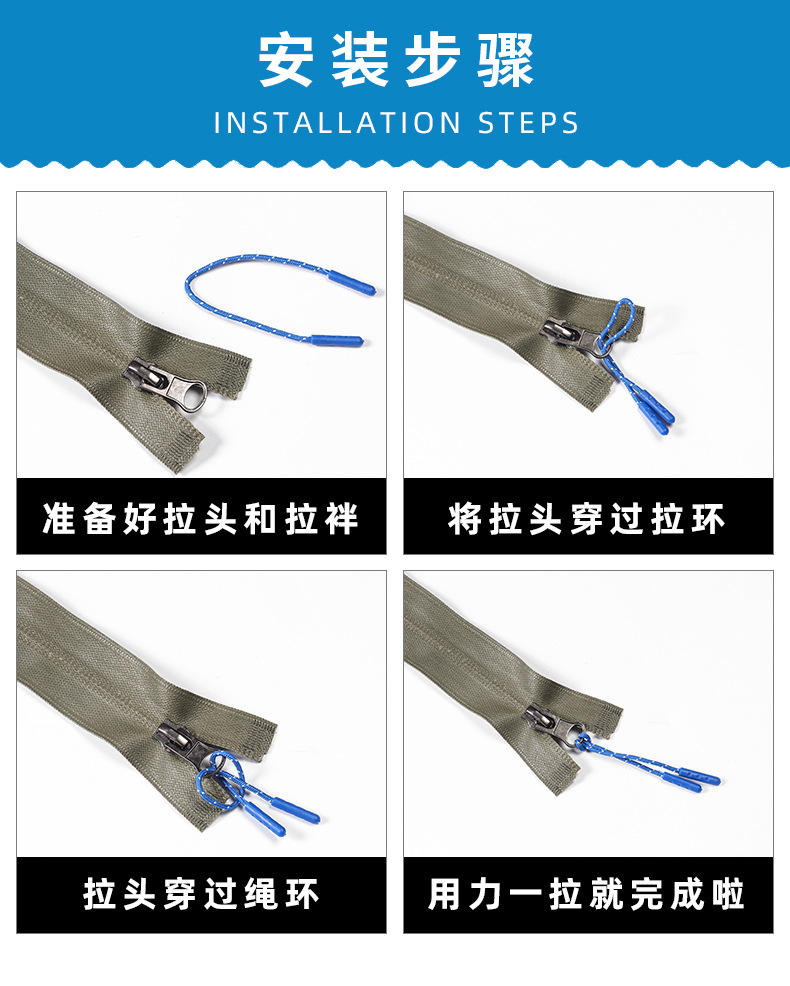 安装步骤
INSTALLATION STEPS

准备好拉头和拉袢

将拉头穿过拉环

拉头穿过绳环

用力一拉就完成啦