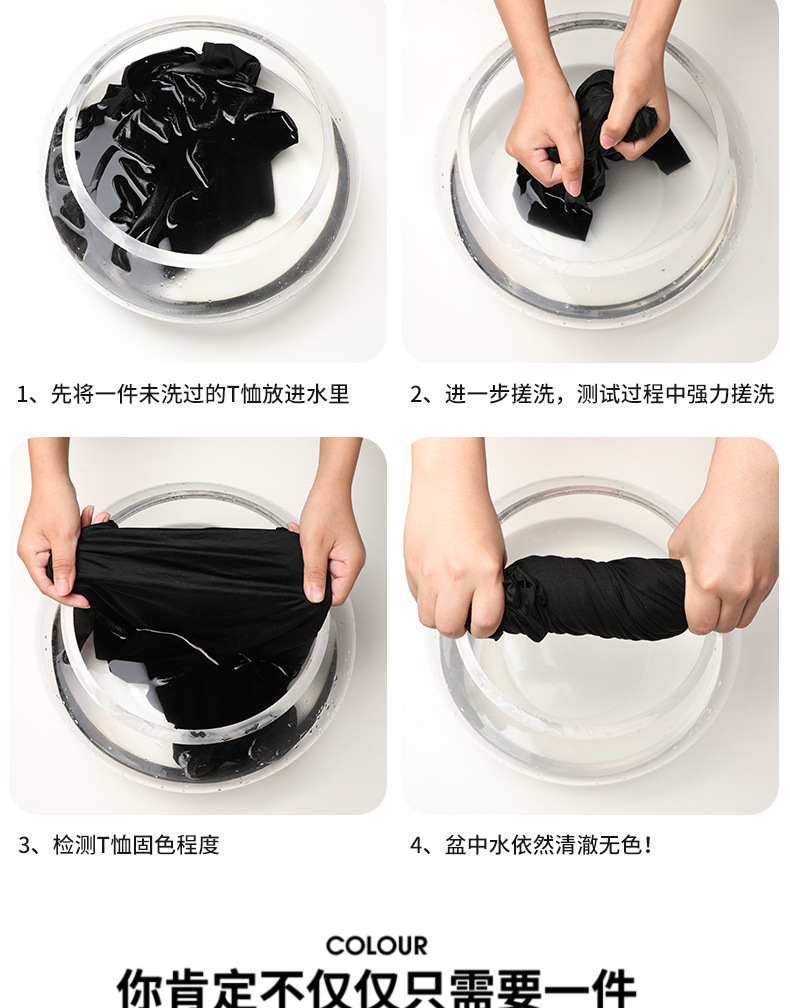 1、先将一件未洗过的T恤放进水里

2、进一步搓洗，测试过程中强力搓洗

3、检测T恤固色程度

4、盆中水依然清澈无色！

COLOUR

你肯定不仅仅只需要一件