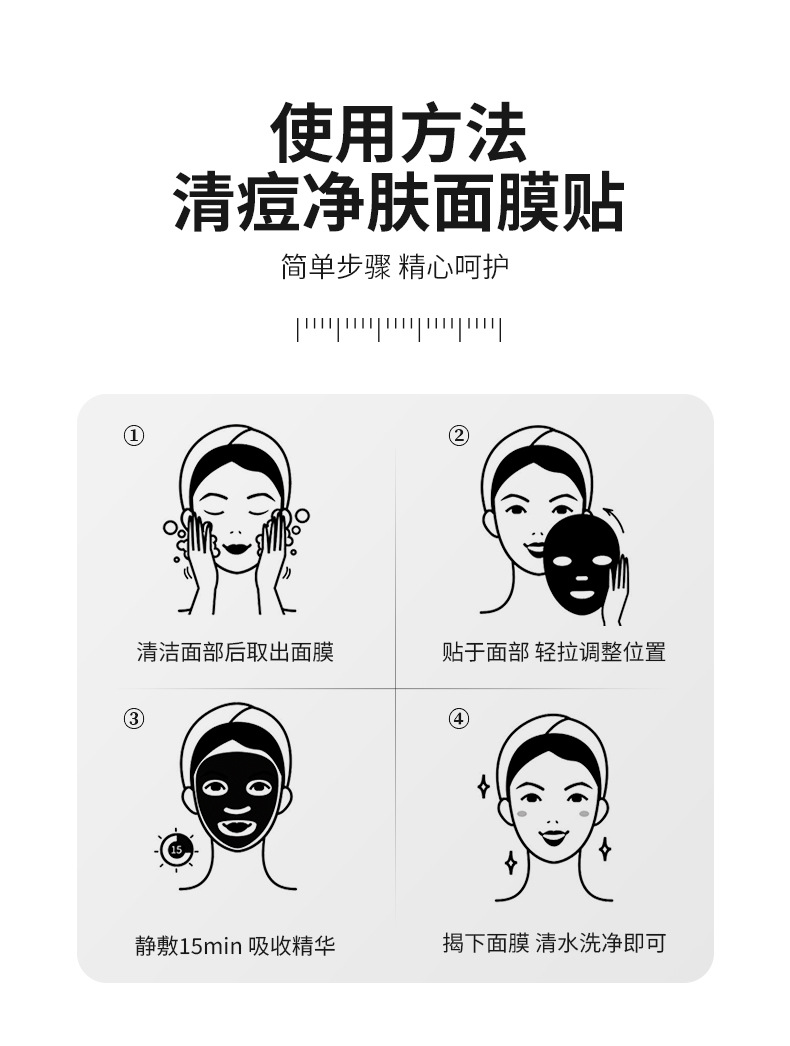 使用方法
清痘净肤面膜贴

简单步骤 精心呵护

①
清洁面部后取出面膜

②
贴于面部 轻拉调整位置

③
15
静敷15min 吸收精华

④
揭下面膜 清水洗净即可