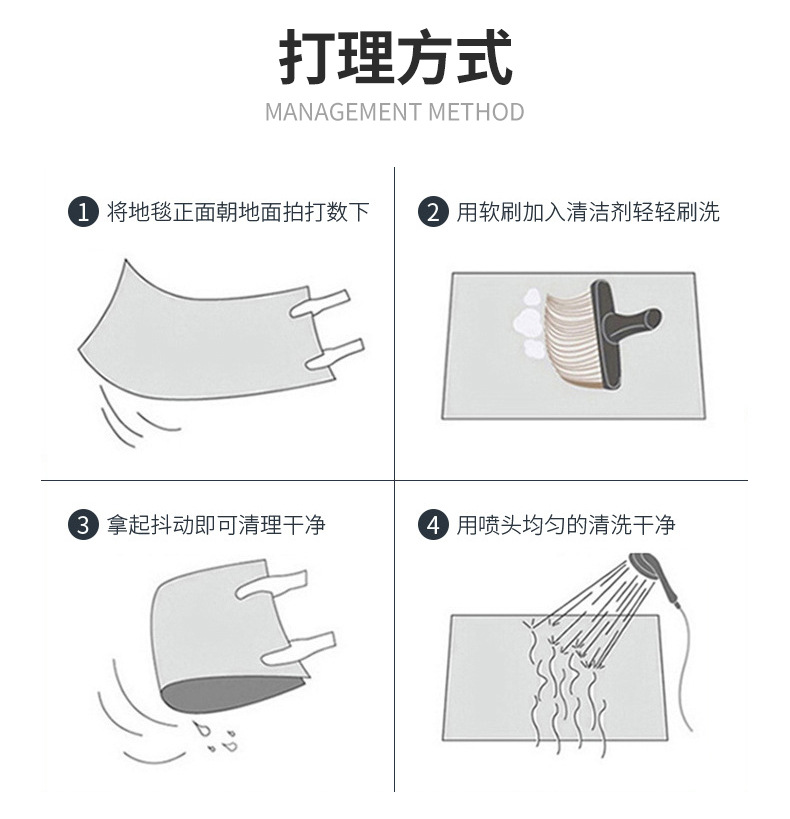 打理方式
MANAGEMENT METHOD

1 将地毯正面朝地面拍打数下

2 用软刷加入清洁剂轻轻刷洗

3 拿起抖动即可清理干净

4 用喷头均匀的清洗干净