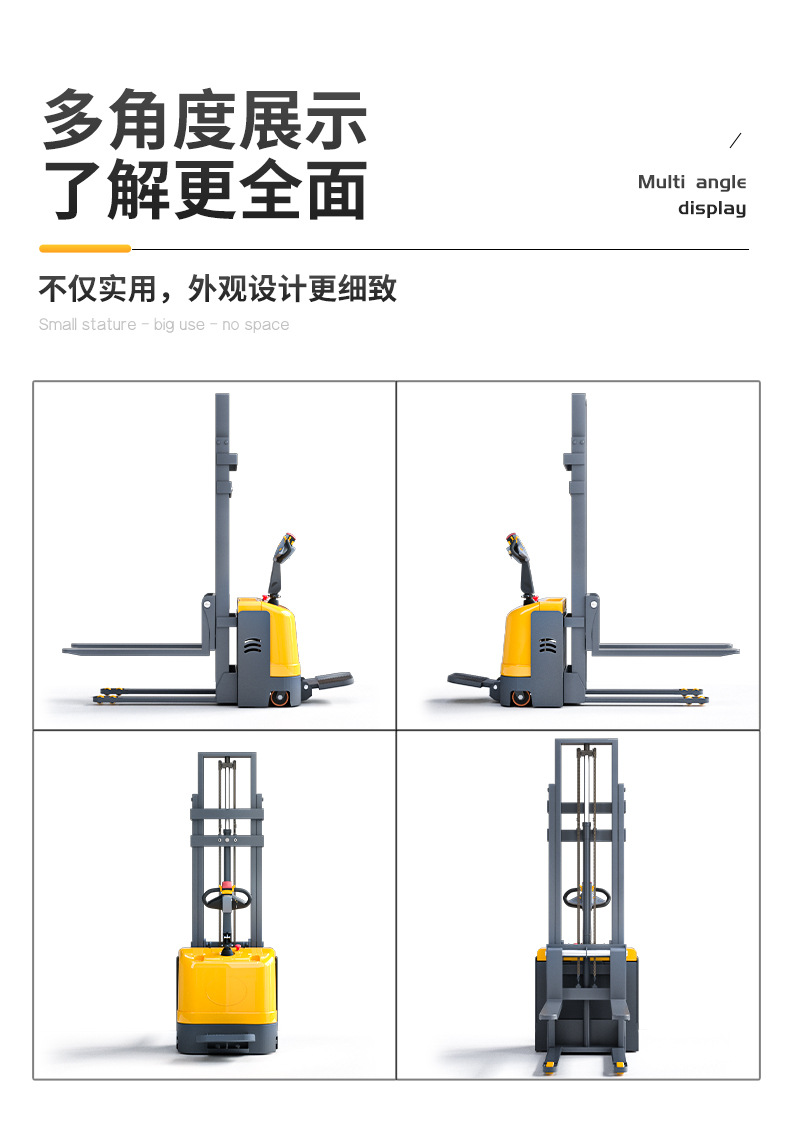 多角度展示
了解更全面

/
Multi angle
display

不仅实用，外观设计更细致
Small stature - big use - no space