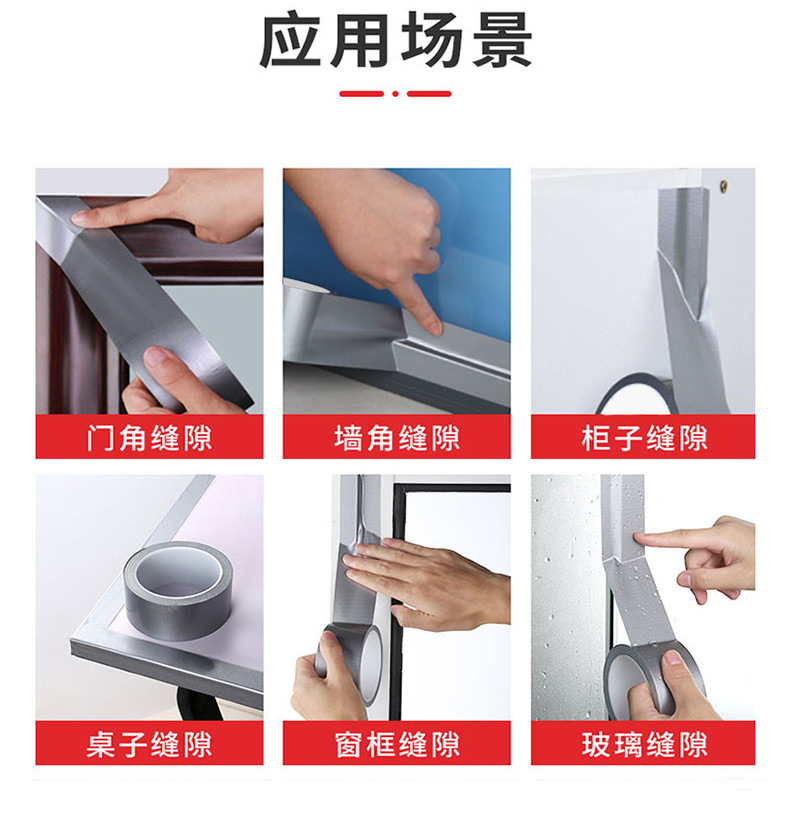 应用场景

门角缝隙

墙角缝隙

柜子缝隙

桌子缝隙

窗框缝隙

玻璃缝隙