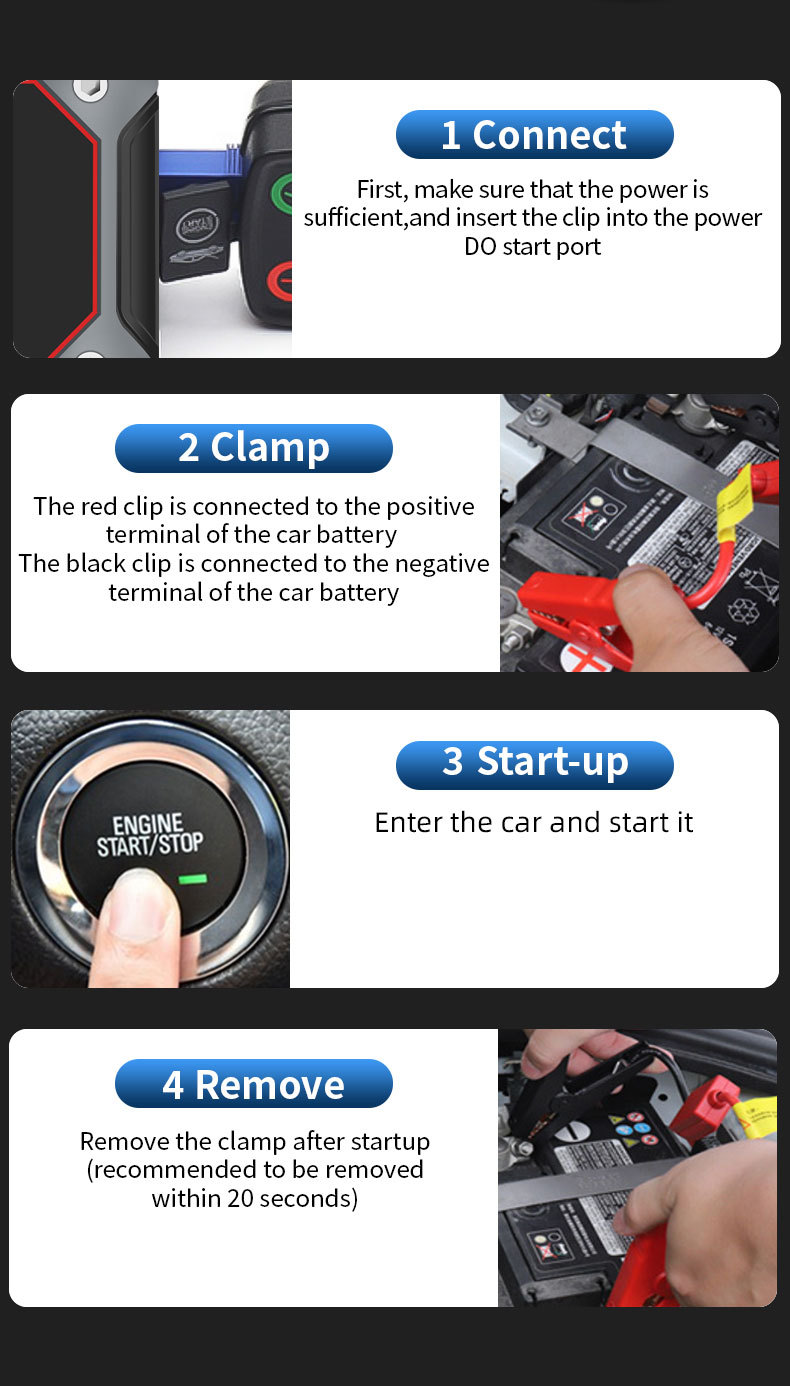 1 Connect

First, make sure that the power is sufficient,and insert the clip into the power DO start port

2 Clamp

The red clip is connected to the positive terminal of the car battery
The black clip is connected to the negative terminal of the car battery

ENGINE START/STOP

3 Start-up

Enter the car and start it

4 Remove

Remove the clamp after startup (recommended to be removed within 20 seconds)