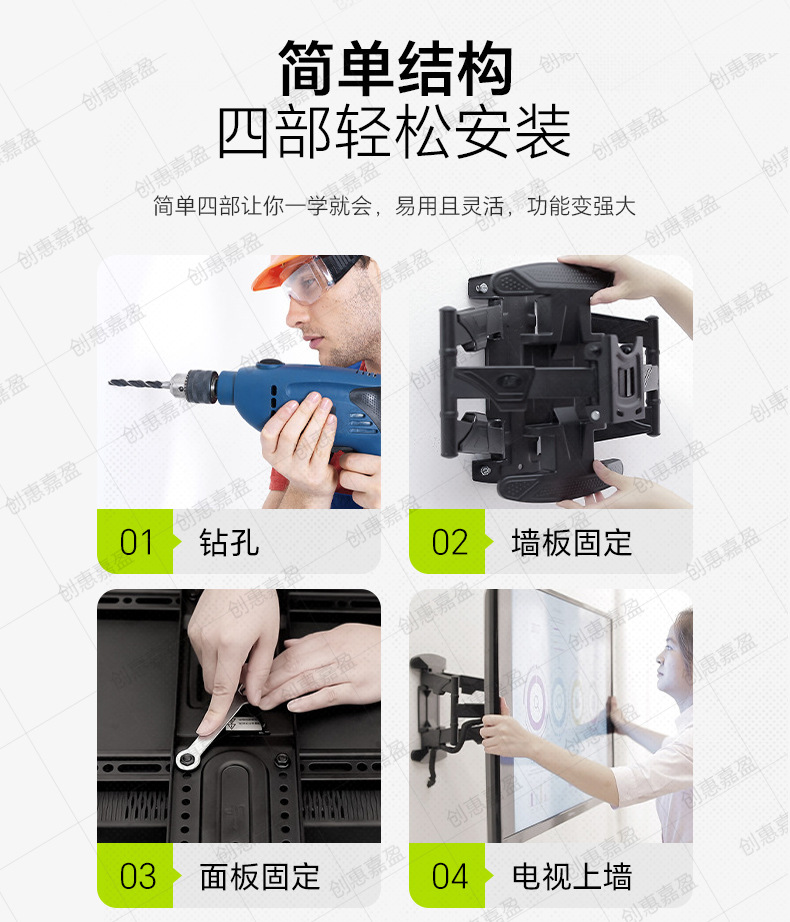 简单结构
四部轻松安装

简单四部让你一学就会，易用且灵活，功能变强大

01 钻孔

02 墙板固定

03 面板固定

04 电视上墙

创惠嘉盈