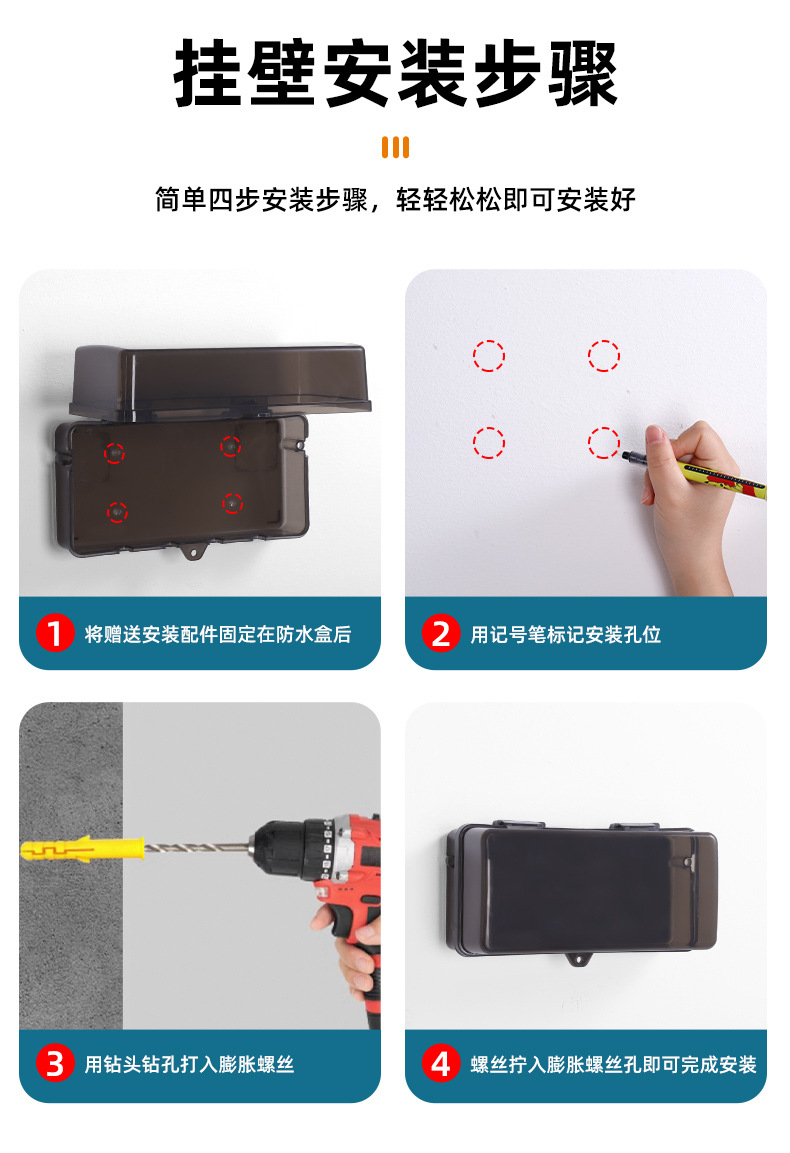 挂壁安装步骤

简单四步安装步骤，轻轻松松即可安装好

1 将赠送安装配件固定在防水盒后

2 用记号笔标记安装孔位

3 用钻头钻孔打入膨胀螺丝

4 螺丝拧入膨胀螺丝孔即可完成安装