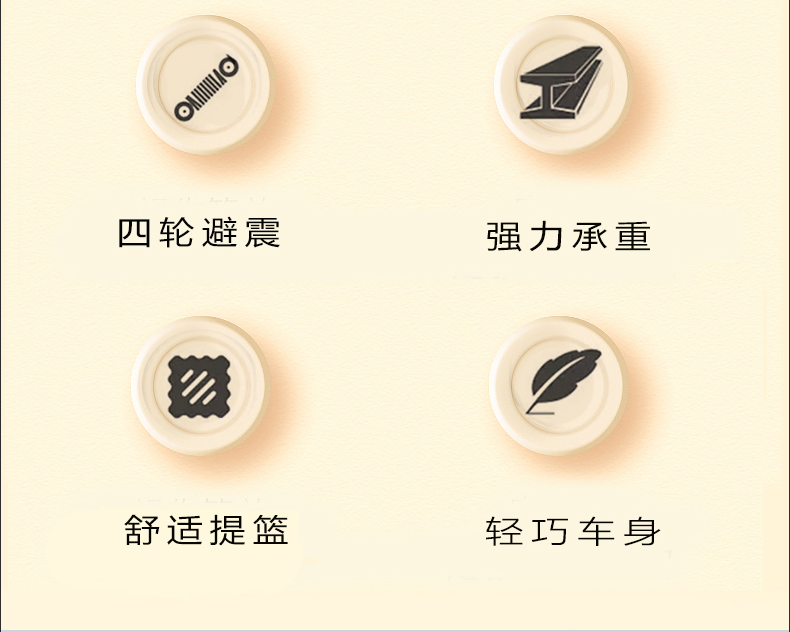 四轮避震

强力承重

舒适提篮

轻巧车身