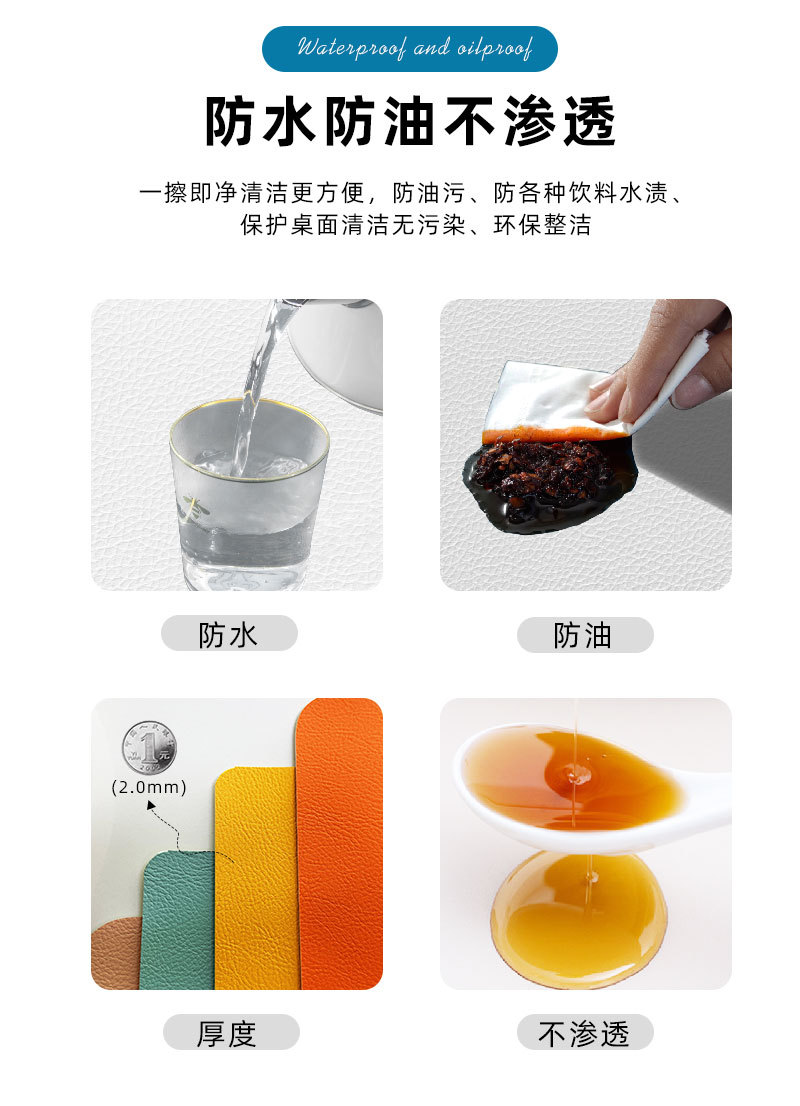 Waterproof and oilproof

防水防油不渗透

一擦即净清洁更方便，防油污、防各种饮料水渍、保护桌面清洁无污染、环保整洁

防水

防油

1元

(2.0mm)

厚度

不渗透