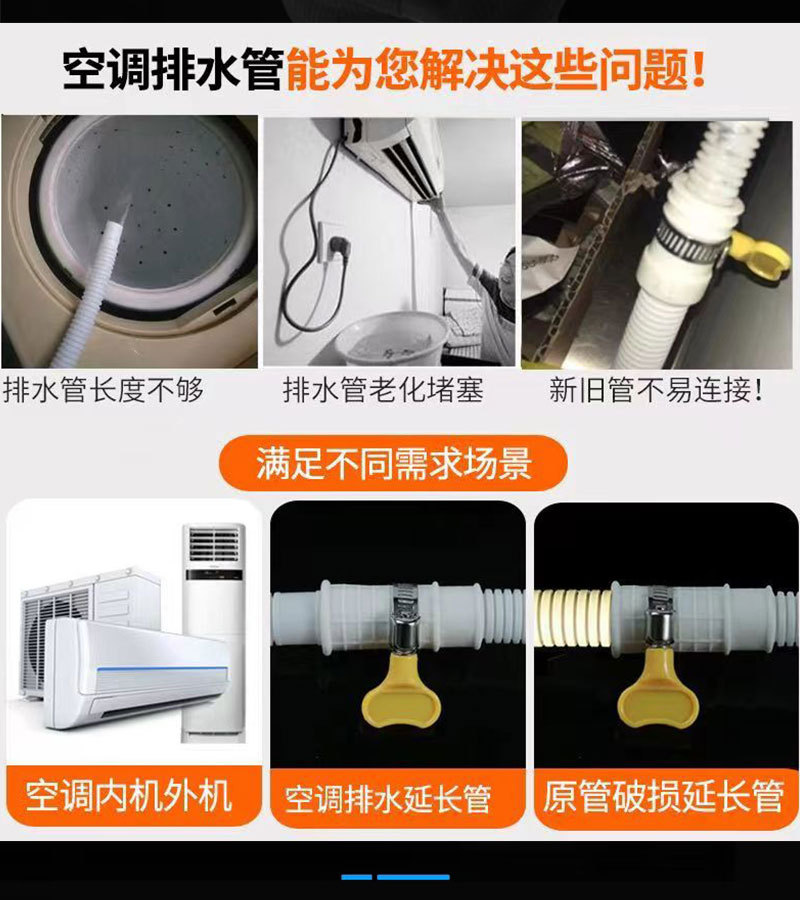 空调排水管能为您解决这些问题!

排水管长度不够

排水管老化堵塞

新旧管不易连接!

满足不同需求场景

空调内机外机

空调排水延长管

原管破损延长管