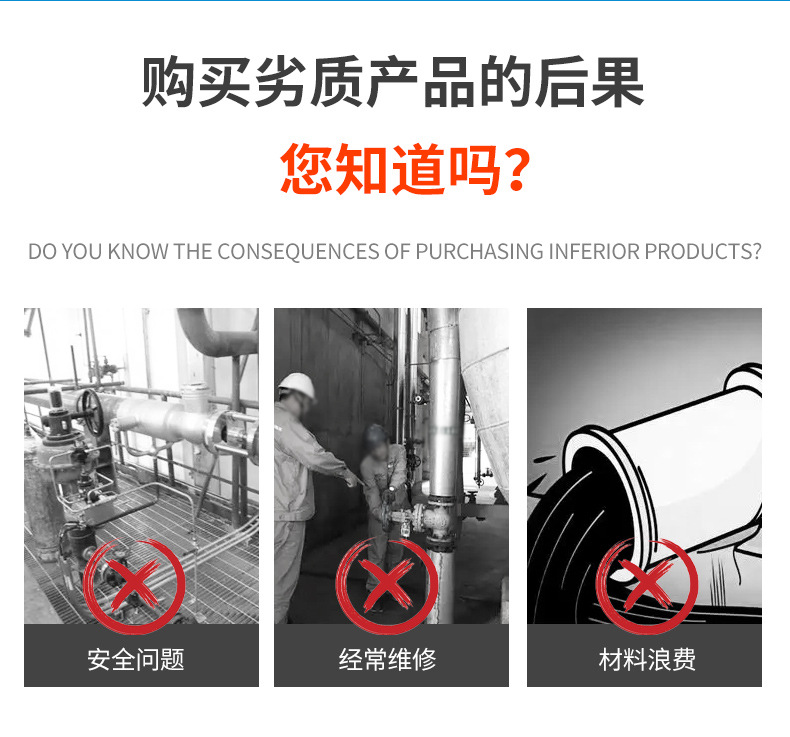 购买劣质产品的后果

您知道吗?

DO YOU KNOW THE CONSEQUENCES OF PURCHASING INFERIOR PRODUCTS?

安全问题

经常维修

材料浪费