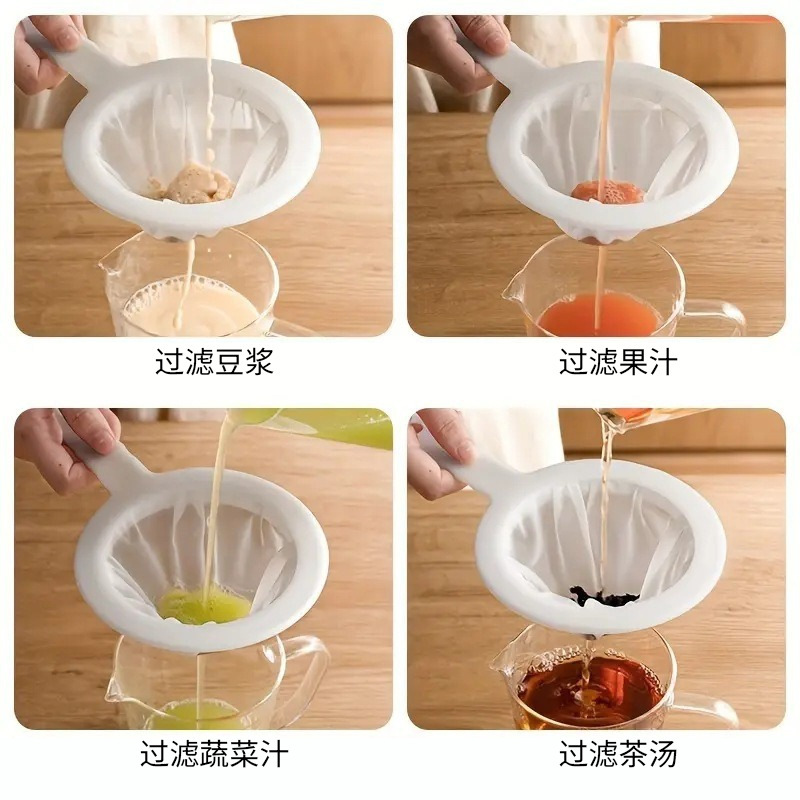 过滤豆浆

过滤果汁

过滤蔬菜汁

过滤茶汤