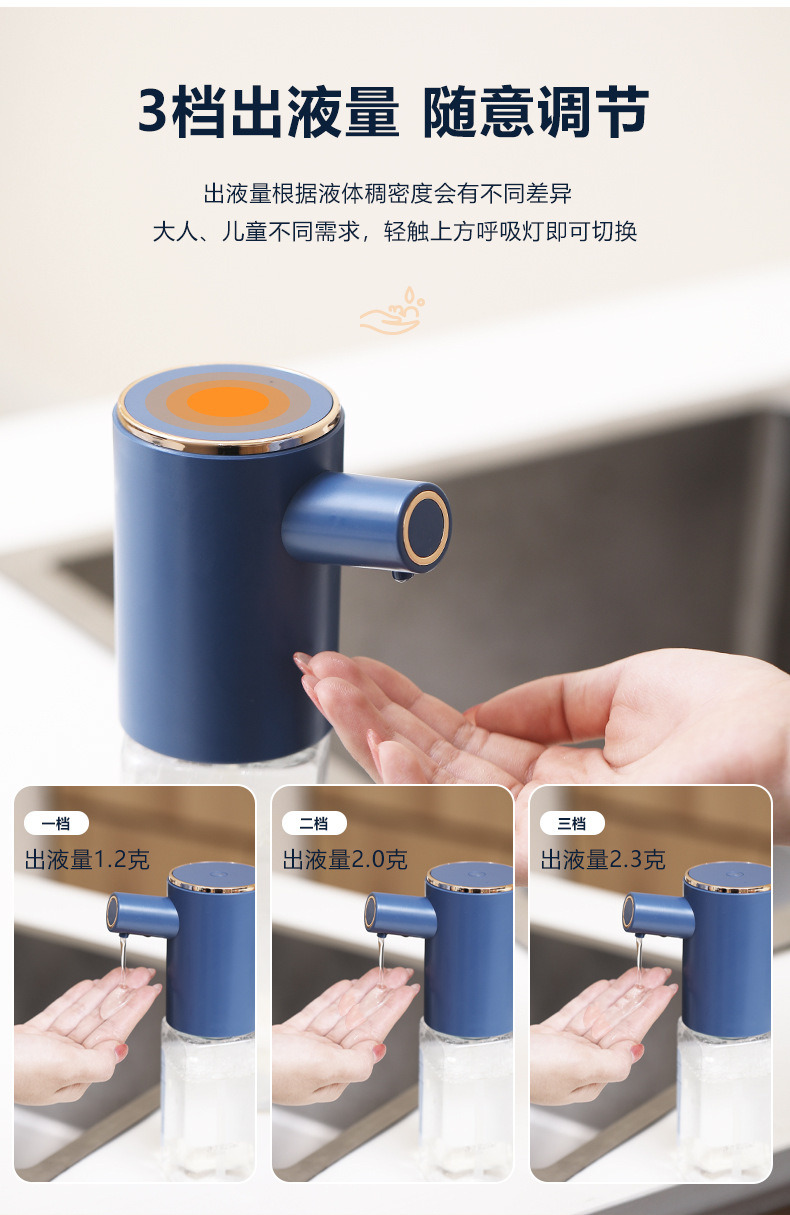 3档出液量 随意调节

出液量根据液体稠密度会有不同差异
大人、儿童不同需求，轻触上方呼吸灯即可切换

一档
出液量1.2克

二档
出液量2.0克

三档
出液量2.3克