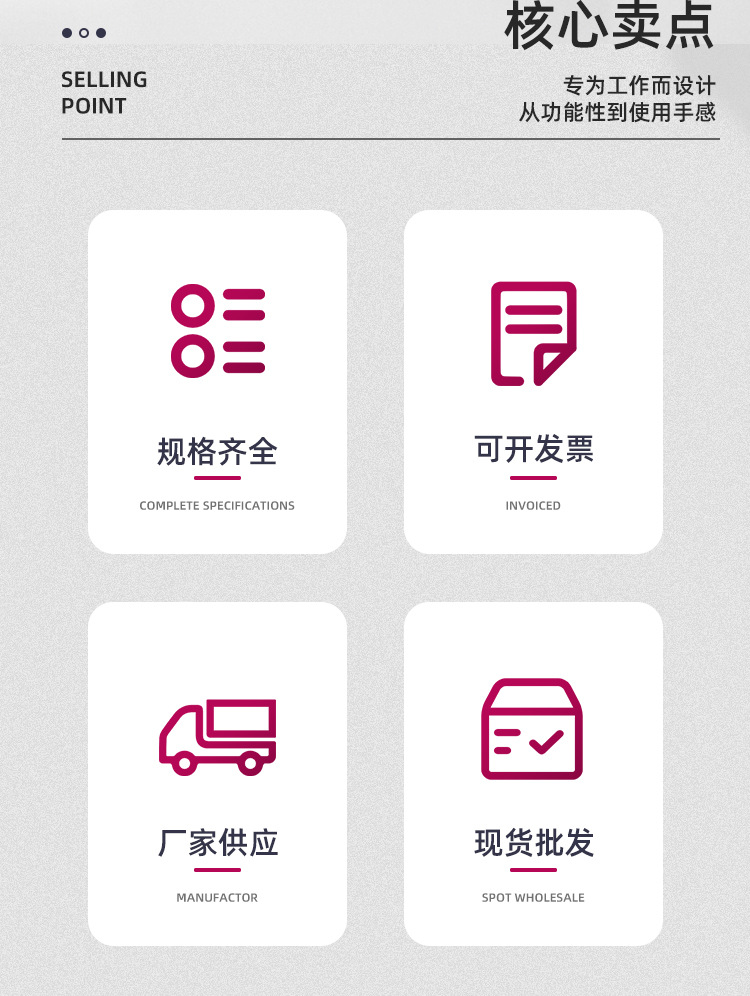 核心卖点

SELLING
POINT

专为工作而设计
从功能性到使用手感

规格齐全

COMPLETE SPECIFICATIONS

可开发票

INVOICED

厂家供应

MANUFACTOR

现货批发

SPOT WHOLESALE