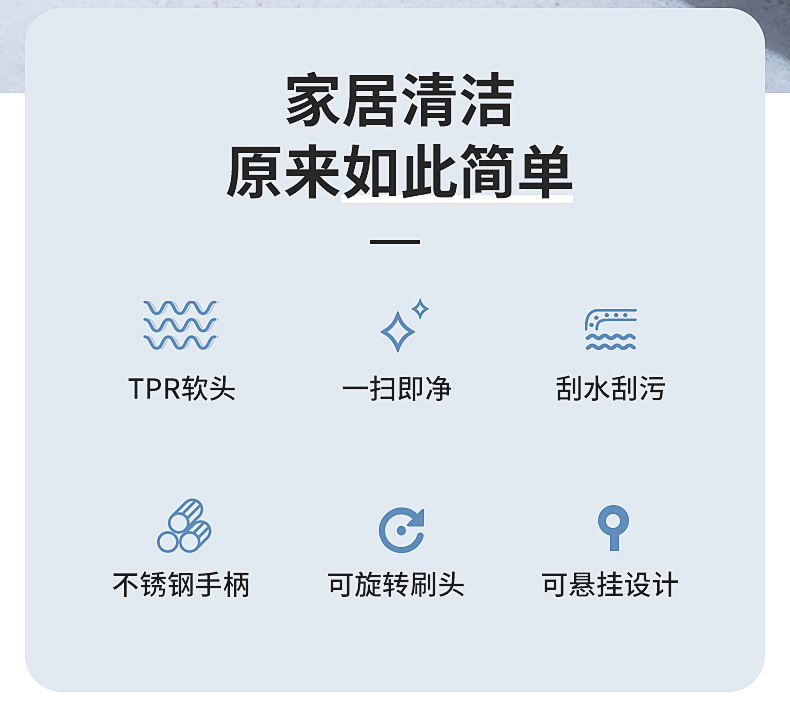 家居清洁
原来如此简单

TPR软头

一扫即净

刮水刮污

不锈钢手柄

可旋转刷头

可悬挂设计