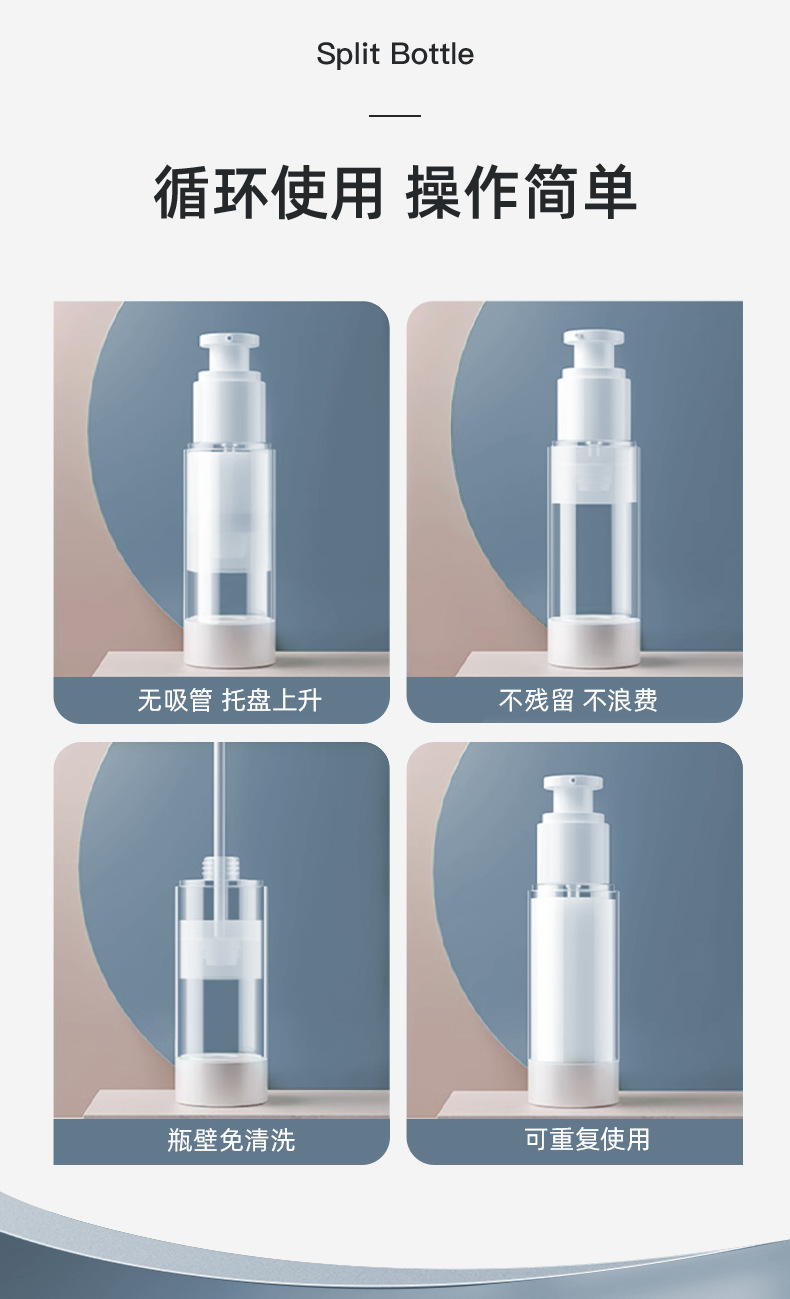 Split Bottle

循环使用 操作简单

无吸管 托盘上升

不残留 不浪费

瓶壁免清洗

可重复使用