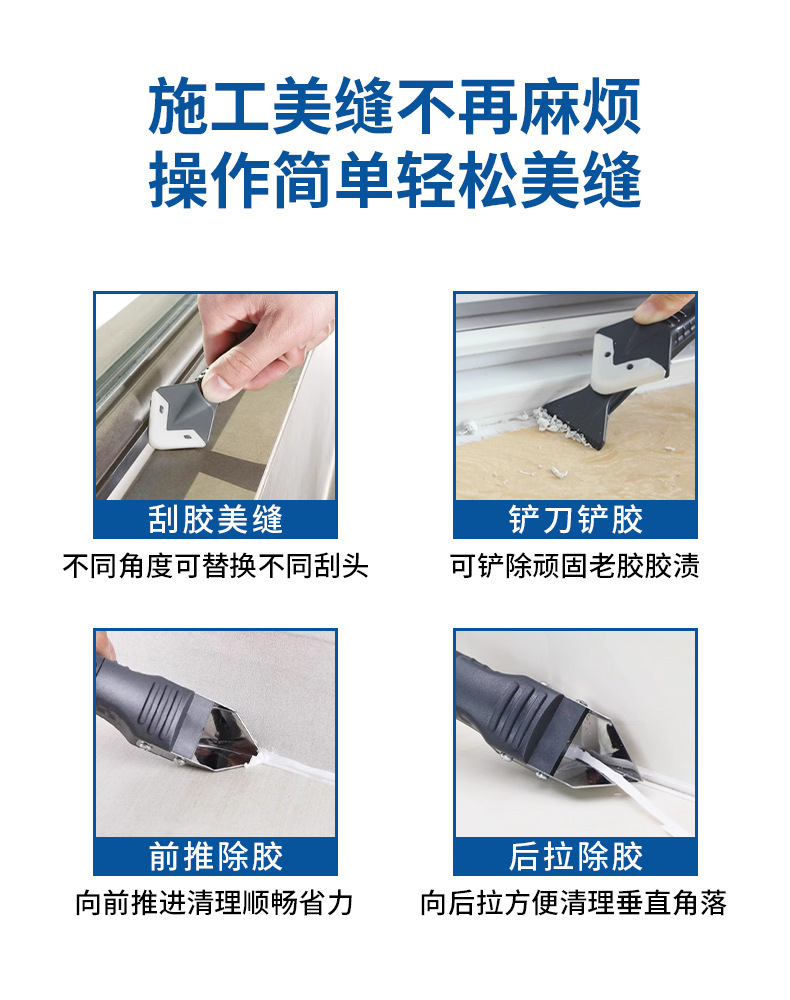 施工美缝不再麻烦
操作简单轻松美缝

刮胶美缝
不同角度可替换不同刮头

铲刀铲胶
可铲除顽固老胶胶渍

前推除胶
向前推进清理顺畅省力

后拉除胶
向后拉方便清理垂直角落