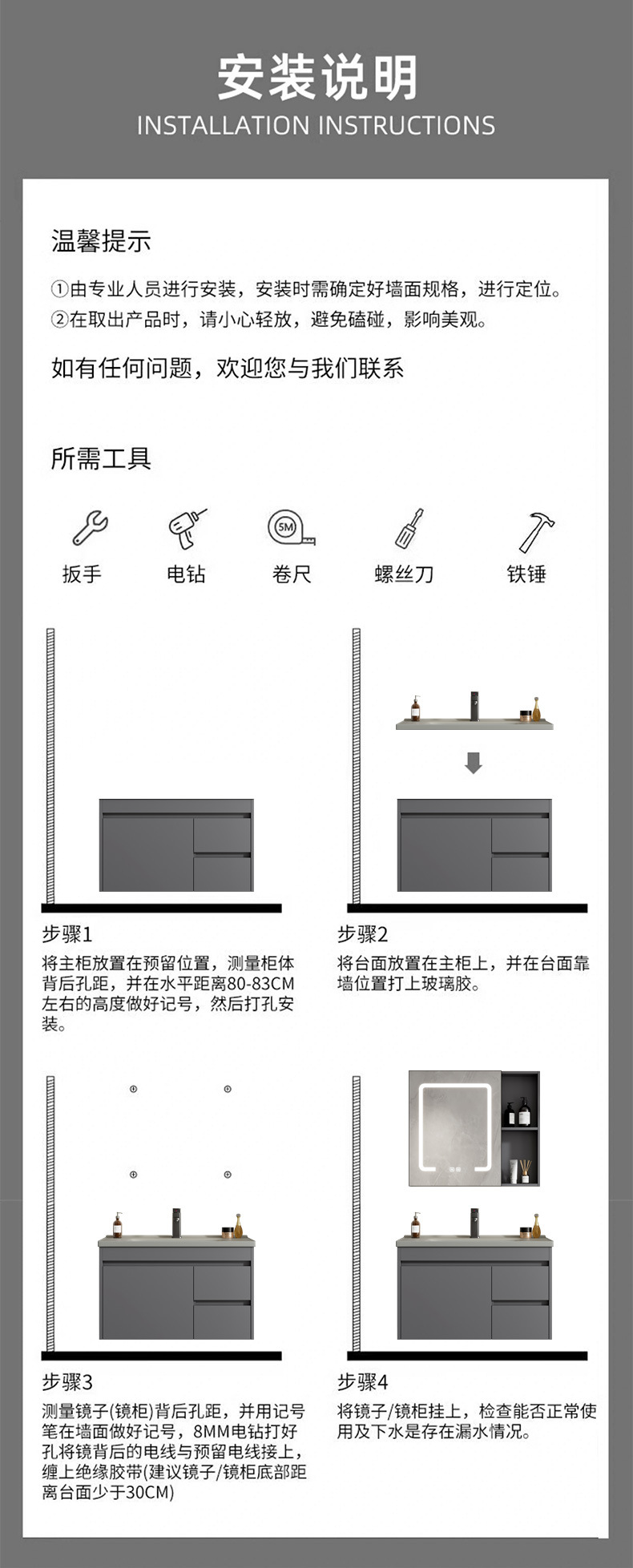 安装说明
INSTALLATION INSTRUCTIONS

温馨提示

①由专业人员进行安装，安装时需确定好墙面规格，进行定位。
②在取出产品时，请小心轻放，避免磕碰，影响美观。

如有任何问题，欢迎您与我们联系

所需工具

5M

扳手　电钻　卷尺　螺丝刀　铁锤

步骤1
将主柜放置在预留位置，测量柜体背后孔距，并在水平距离80-83CM左右的高度做好记号，然后打孔安装。

步骤2
将台面放置在主柜上，并在台面靠墙位置打上玻璃胶。

步骤3
测量镜子(镜柜)背后孔距，并用记号笔在墙面做好记号，8MM电钻打好孔将镜背后的电线与预留电线接上，缠上绝缘胶带(建议镜子/镜柜底部距离台面少于30CM)

步骤4
将镜子/镜柜挂上，检查能否正常使用及下水是存在漏水情况。