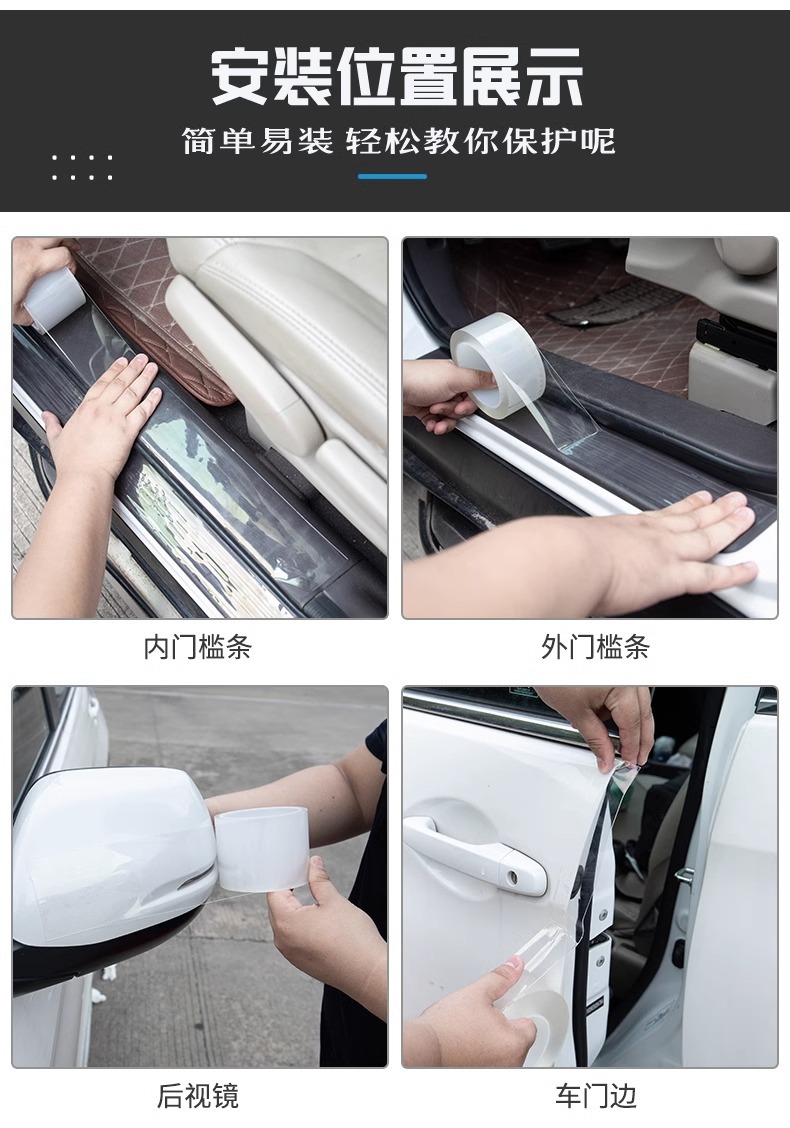 安装位置展示

简单易装 轻松教你保护呢

内门槛条

外门槛条

后视镜

车门边