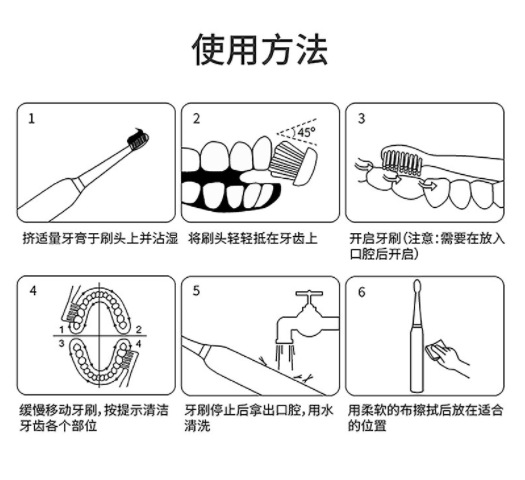 使用方法

1

挤适量牙膏于刷头上并沾湿

2

45°

将刷头轻轻抵在牙齿上

3

开启牙刷(注意:需要在放入口腔后开启)

4

1 2 3 4

缓慢移动牙刷,按提示清洁牙齿各个部位

5

牙刷停止后拿出口腔,用水清洗

6

用柔软的布擦拭后放在适合的位置