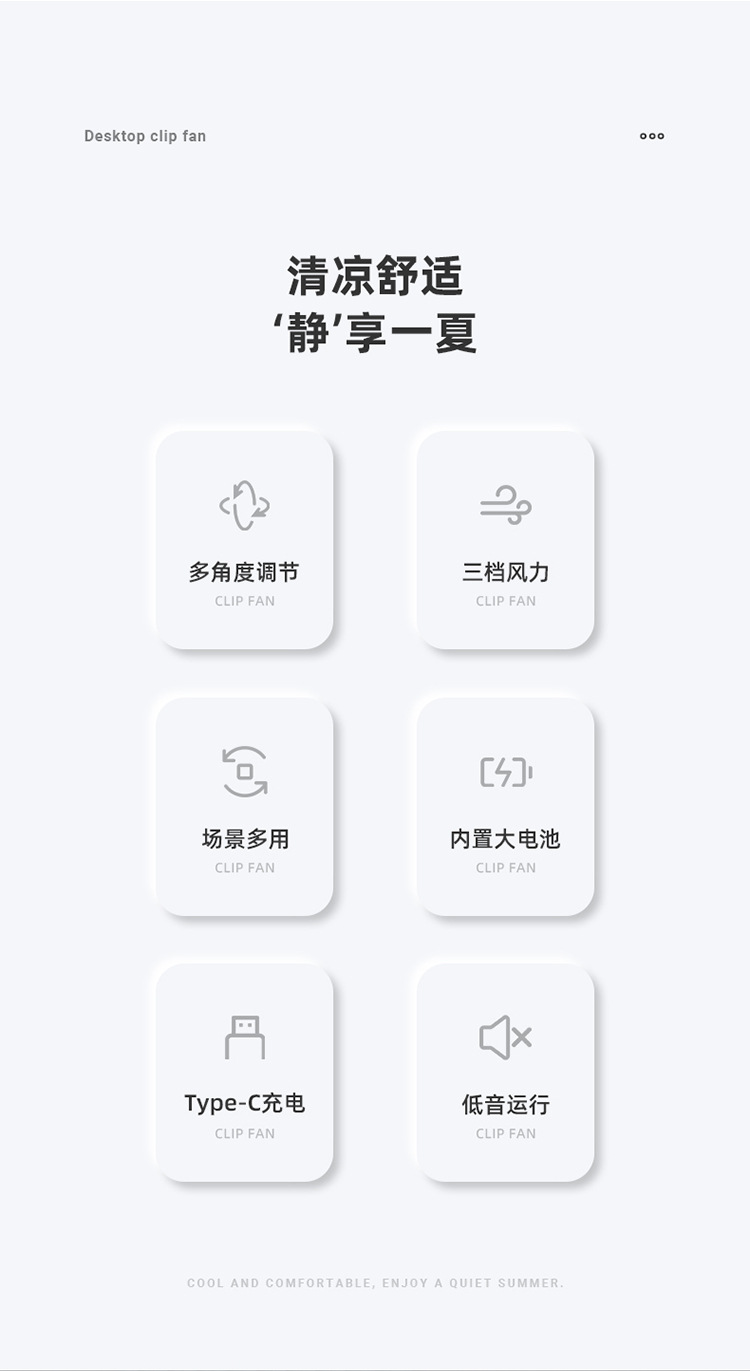 Desktop clip fan

清凉舒适
‘静’享一夏

多角度调节
CLIP FAN

三档风力
CLIP FAN

场景多用
CLIP FAN

内置大电池
CLIP FAN

Type-C充电
CLIP FAN

低音运行
CLIP FAN

COOL AND COMFORTABLE, ENJOY A QUIET SUMMER.