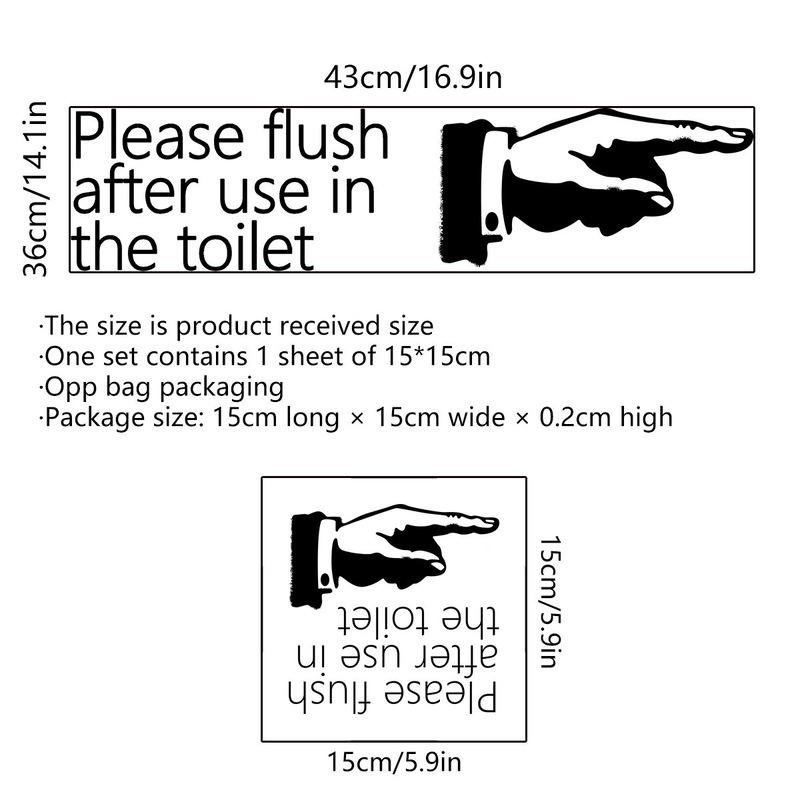 43cm/16.9in

36cm/14.1in

Please flush after use in the toilet

·The size is product received size
·One set contains 1 sheet of 15*15cm
·Opp bag packaging
·Package size: 15cm long × 15cm wide × 0.2cm high

Please flush after use in the toilet

15cm/5.9in

15cm/5.9in