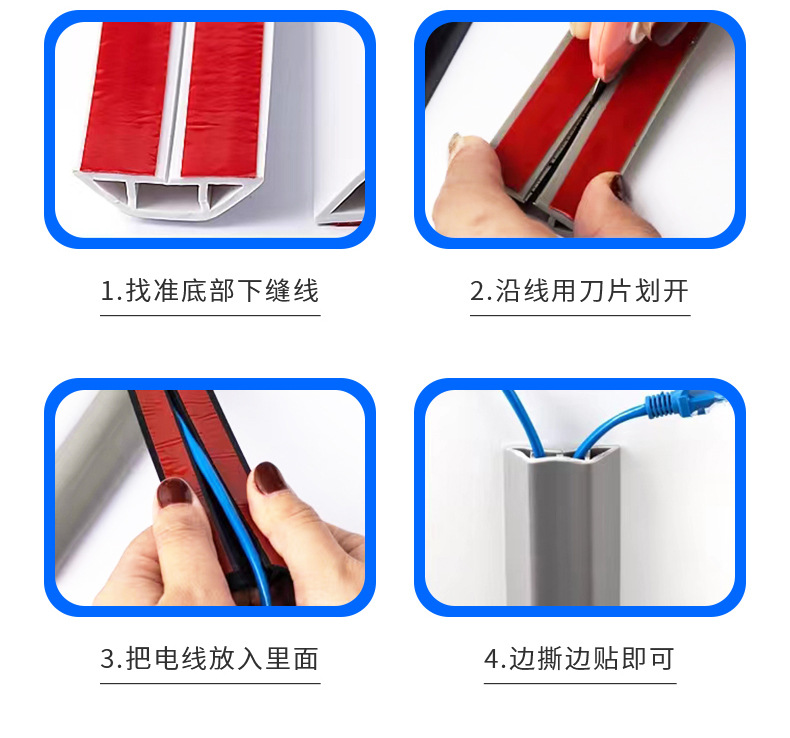 1.找准底部下缝线

2.沿线用刀片划开

3.把电线放入里面

4.边撕边贴即可