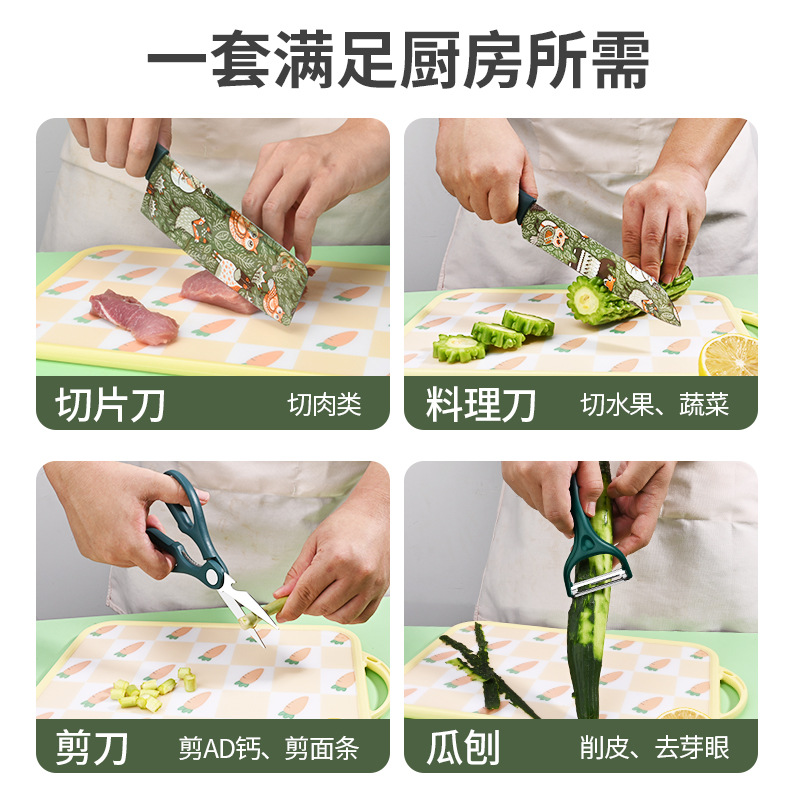 一套满足厨房所需

切片刀 切肉类

料理刀 切水果、蔬菜

剪刀 剪AD钙、剪面条

瓜刨 削皮、去芽眼