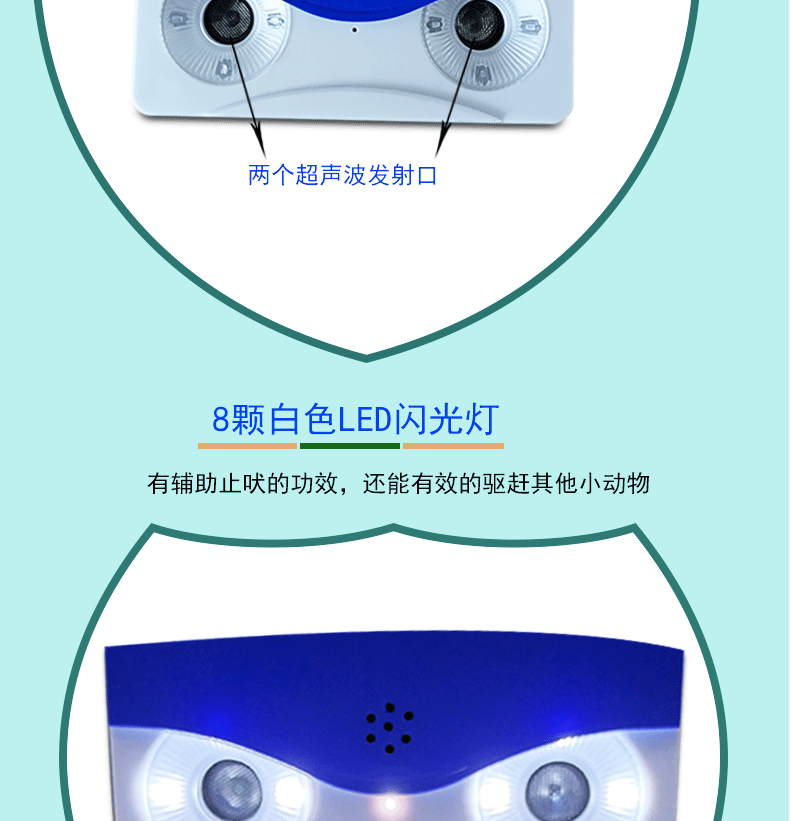 两个超声波发射口

8颗白色LED闪光灯

有辅助止吠的功效，还能有效的驱赶其他小动物